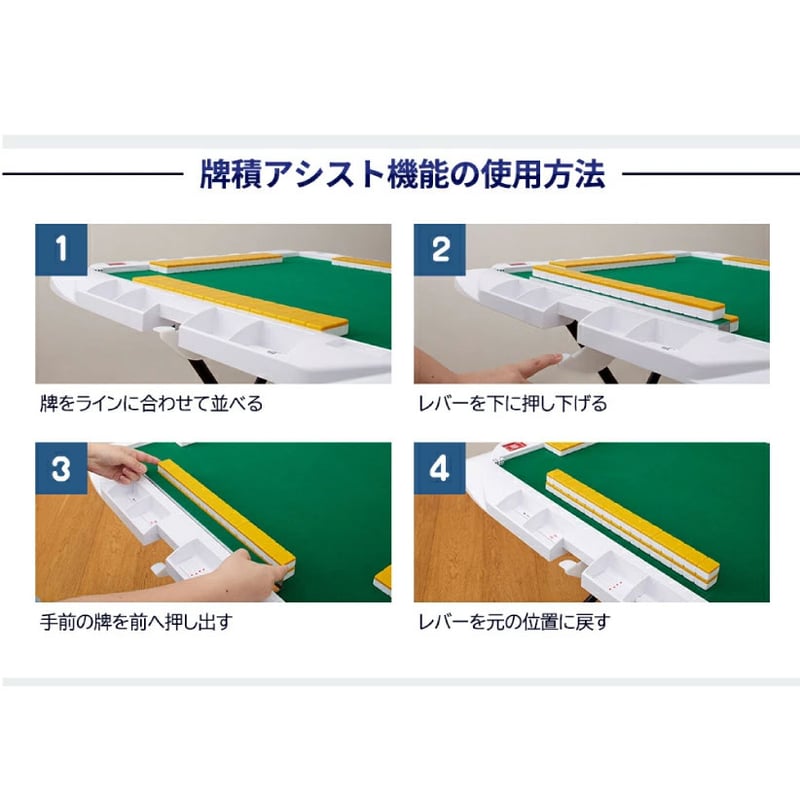 牌積アシスト機能の使用方法

1

牌をラインに合わせて並べる

2

レバーを下に押し下げる

3

手前の牌を前へ押し出す

4

レバーを元の位置に戻す