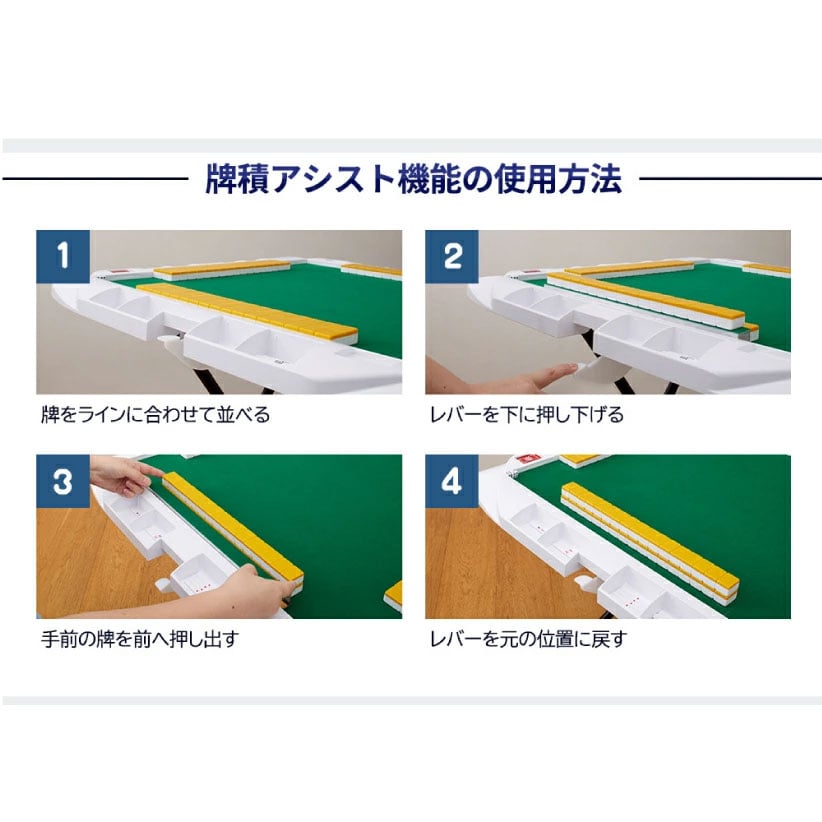 牌積アシスト機能の使用方法

1

牌をラインに合わせて並べる

2

レバーを下に押し下げる

3

手前の牌を前へ押し出す

4

レバーを元の位置に戻す