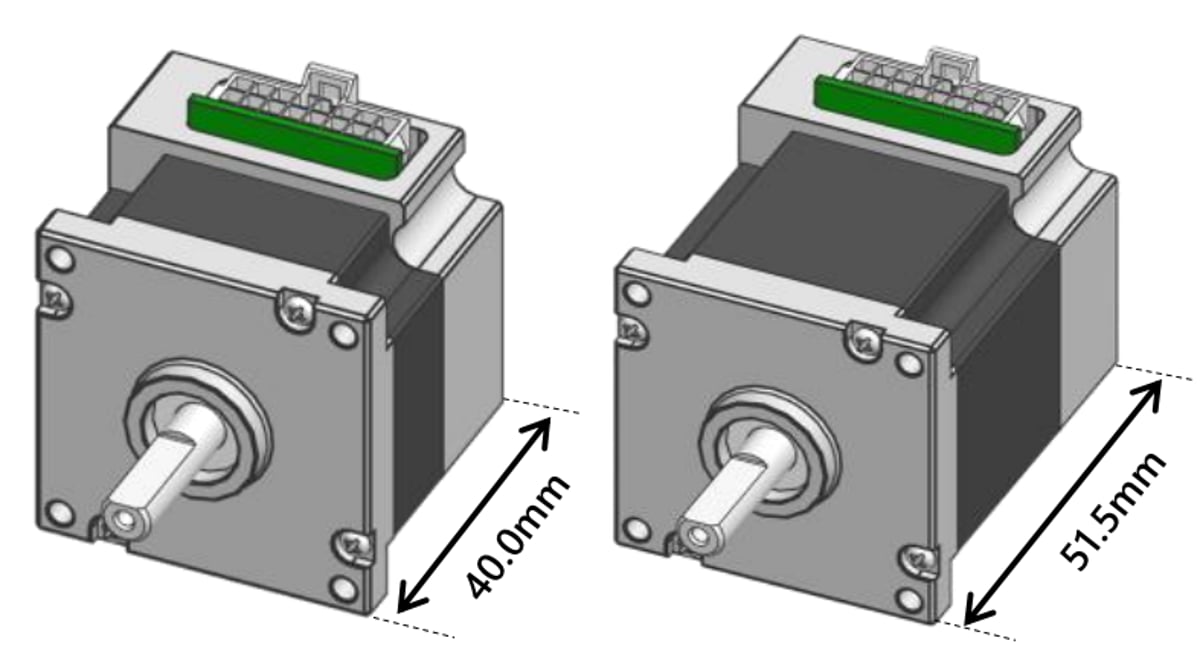 40.0mm

51.5mm