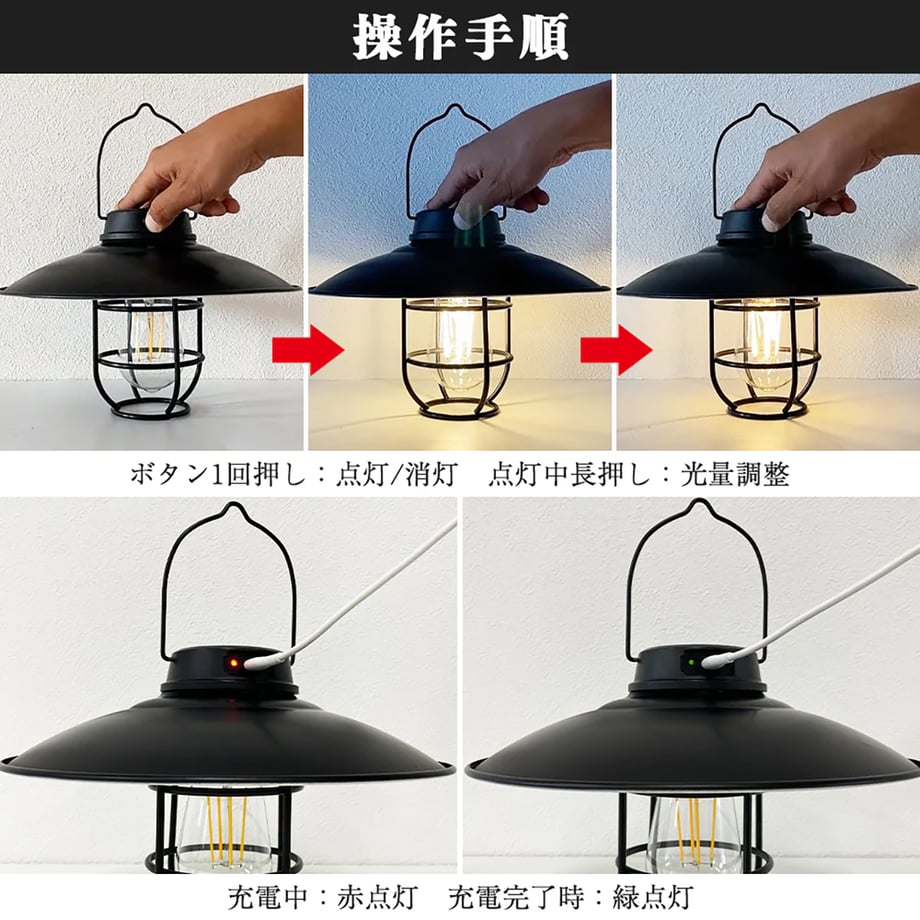 操作手順

ボタン1回押し：点灯/消灯　点灯中長押し：光量調整

充電中：赤点灯　充電完了時：緑点灯