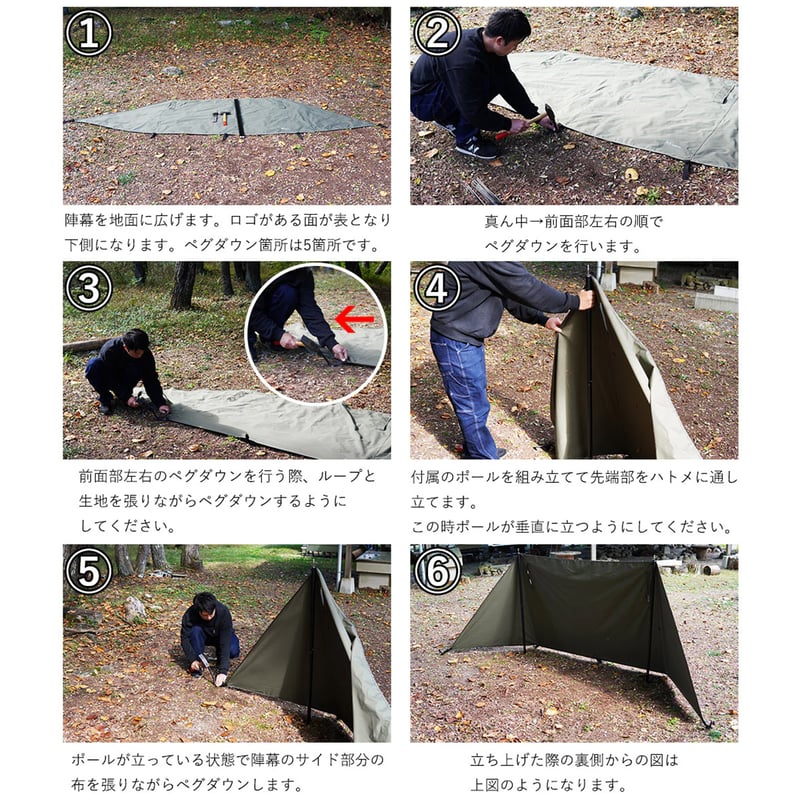 ①

陣幕を地面に広げます。ロゴがある面が表となり下側になります。ペグダウン箇所は5箇所です。

②

真ん中→前面部左右の順でペグダウンを行います。

③

前面部左右のペグダウンを行う際、ループと生地を張りながらペグダウンするようにしてください。

④

付属のポールを組み立てて先端部をハトメに通し立てます。
この時ポールが垂直に立つようにしてください。

⑤

ポールが立っている状態で陣幕のサイド部分の布を張りながらペグダウンします。

⑥

立ち上げた際の裏側からの図は上図のようになります。