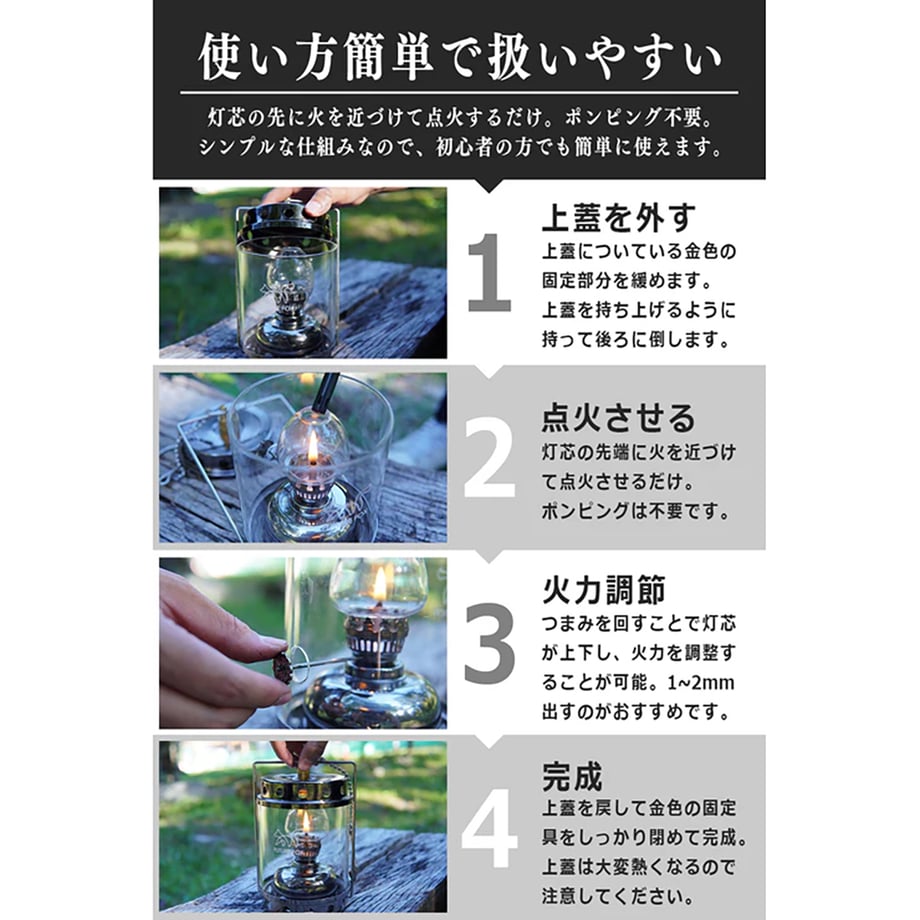 使い方簡単で扱いやすい

灯芯の先に火を近づけて点火するだけ。ポンピング不要。
シンプルな仕組みなので、初心者の方でも簡単に使えます。

1

上蓋を外す

上蓋についている金色の固定部分を緩めます。上蓋を持ち上げるように持って後ろに倒します。

2

点火させる

灯芯の先端に火を近づけて点火させるだけ。ポンピングは不要です。

3

火力調節

つまみを回すことで灯芯が上下し、火力を調整することが可能。1~2mm出すのがおすすめです。

4

完成

上蓋を戻して金色の固定具をしっかり閉めて完成。上蓋は大変熱くなるので注意してください。