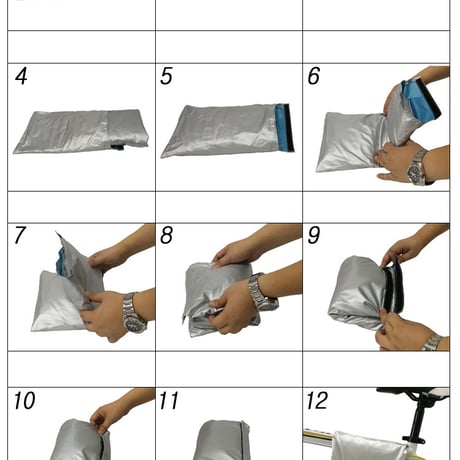 4

5

6

7

8

9

10

11

12