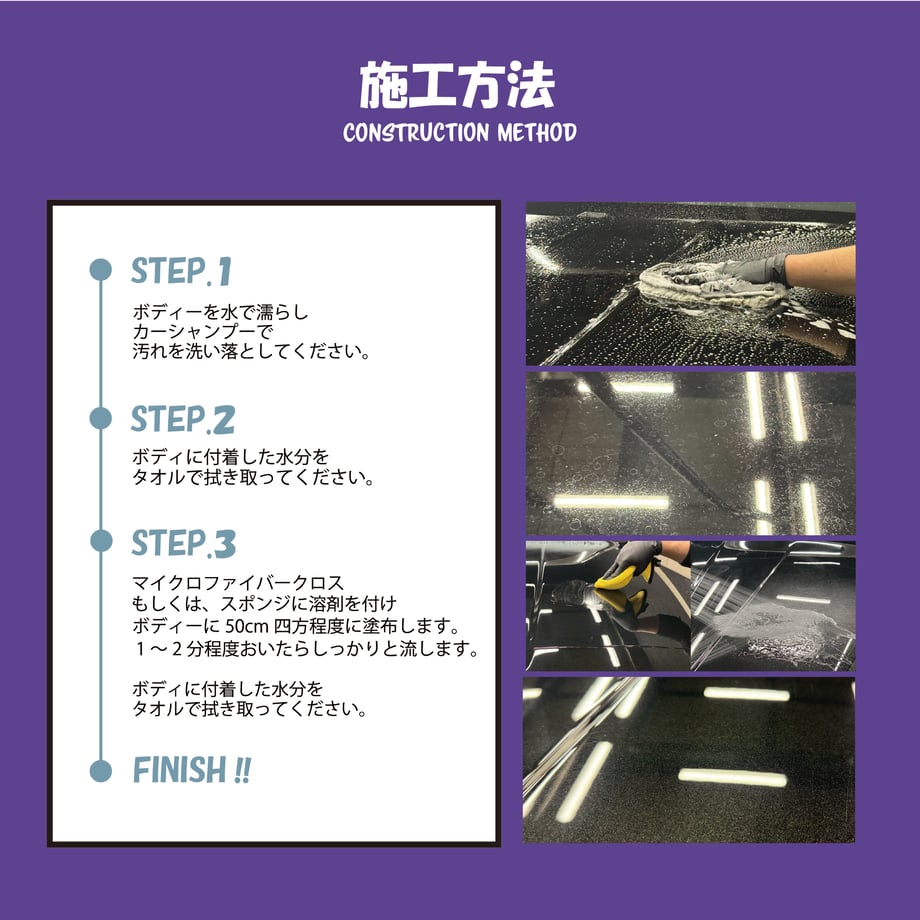 施工方法
CONSTRUCTION METHOD

STEP.1

ボディーを水で濡らし
カーシャンプーで
汚れを洗い落としてください。

STEP.2

ボディに付着した水分を
タオルで拭き取ってください。

STEP.3

マイクロファイバークロス
もしくは、スポンジに溶剤を付け
ボディーに 50cm 四方程度に塗布します。
１～２分程度おいたらしっかりと流します。

ボディに付着した水分を
タオルで拭き取ってください。

FINISH !!