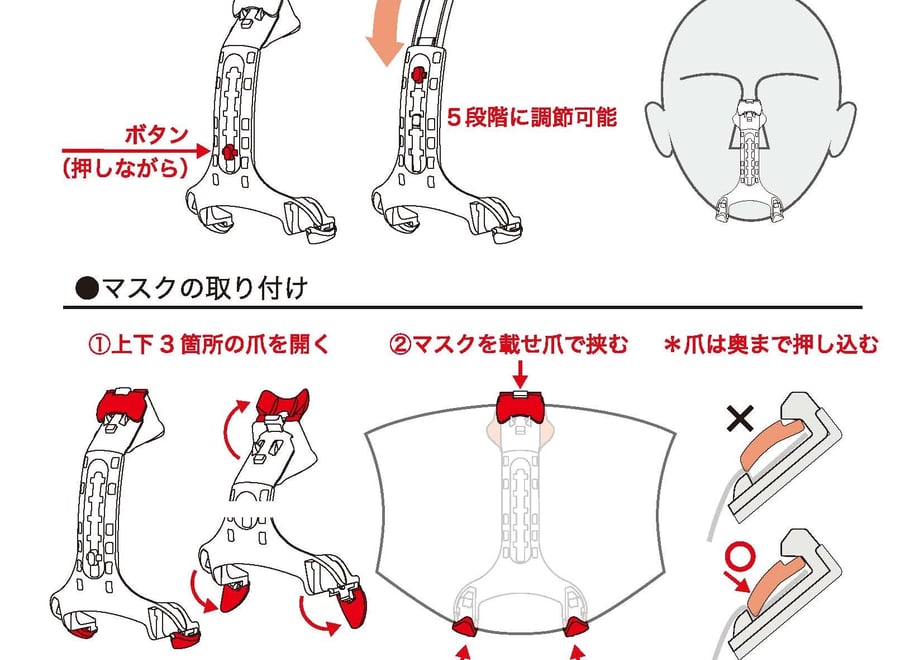 ボタン
（押しながら）

５段階に調節可能

●マスクの取り付け

①上下３箇所の爪を開く

②マスクを載せ爪で挟む

＊爪は奥まで押し込む

×

○