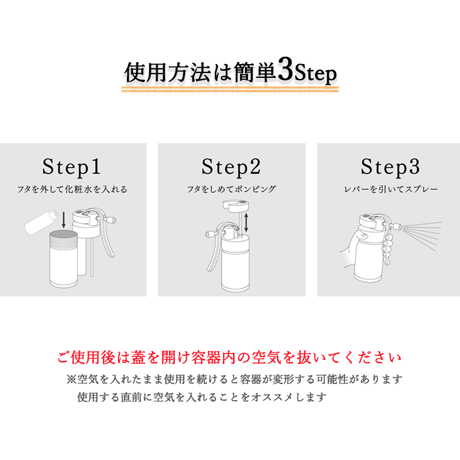 使用方法は簡単3Step

Step1
フタを外して化粧水を入れる

Step2
フタをしめてポンピング

Step3
レバーを引いてスプレー

ご使用後は蓋を開け容器内の空気を抜いてください
※空気を入れたまま使用を続けると容器が変形する可能性があります
使用する直前に空気を入れることをオススメします