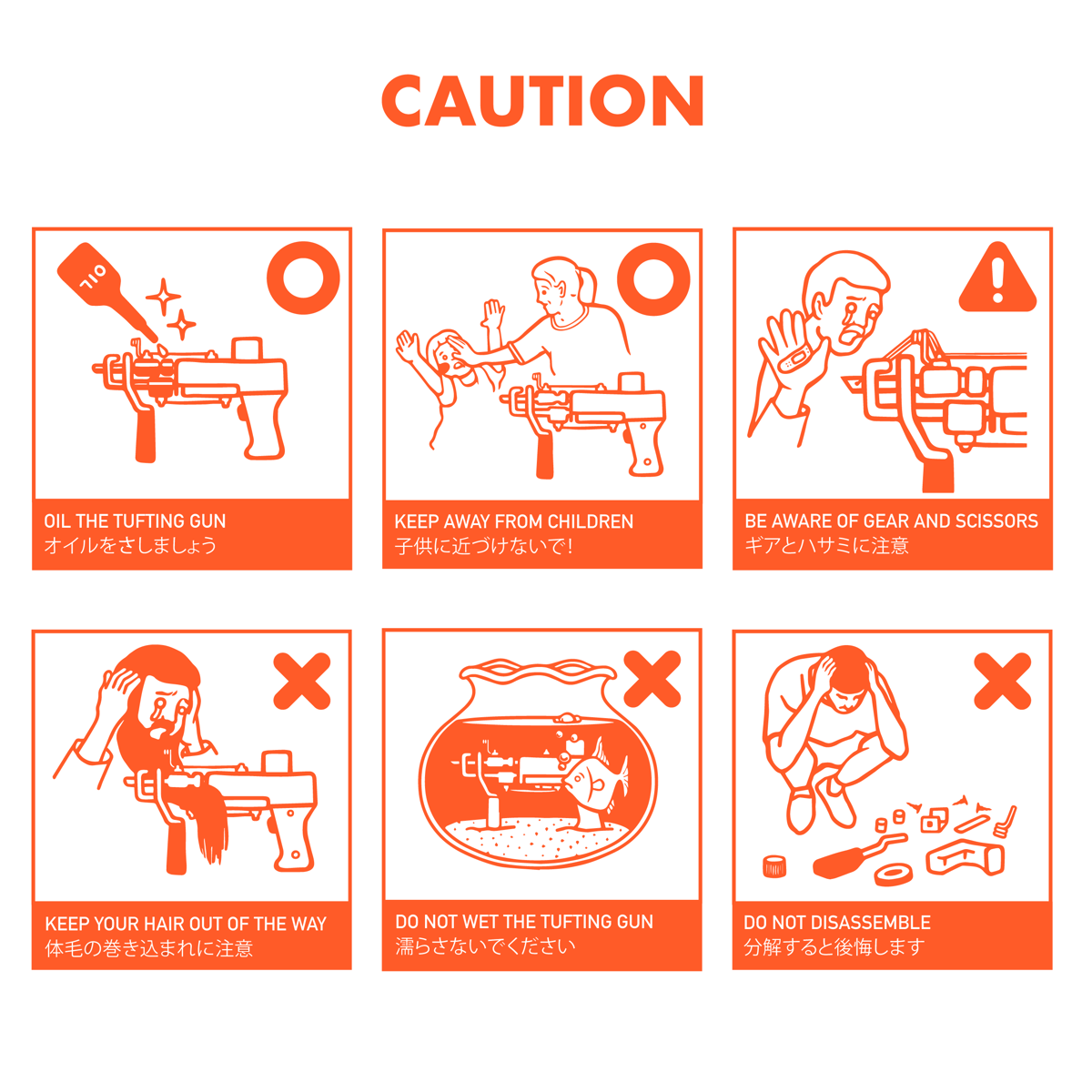 CAUTION

OIL

OIL THE TUFTING GUN
オイルをさしましょう

KEEP AWAY FROM CHILDREN
子供に近づけないで!

BE AWARE OF GEAR AND SCISSORS
ギアとハサミに注意

KEEP YOUR HAIR OUT OF THE WAY
体毛の巻き込まれに注意

DO NOT WET THE TUFTING GUN
濡らさないでください

DO NOT DISASSEMBLE
分解すると後悔します