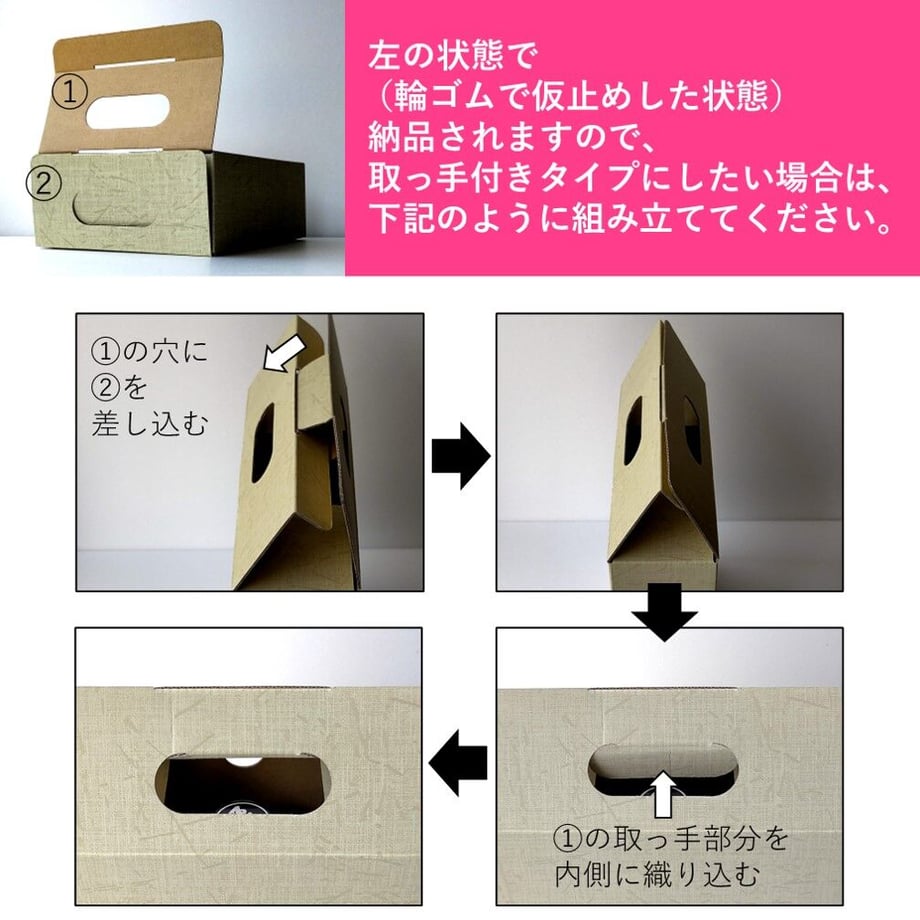 ①
②

左の状態で
（輪ゴムで仮止めした状態）
納品されますので、
取っ手付きタイプにしたい場合は、
下記のように組み立ててください。

①の穴に
②を
差し込む

①の取っ手部分を
内側に織り込む