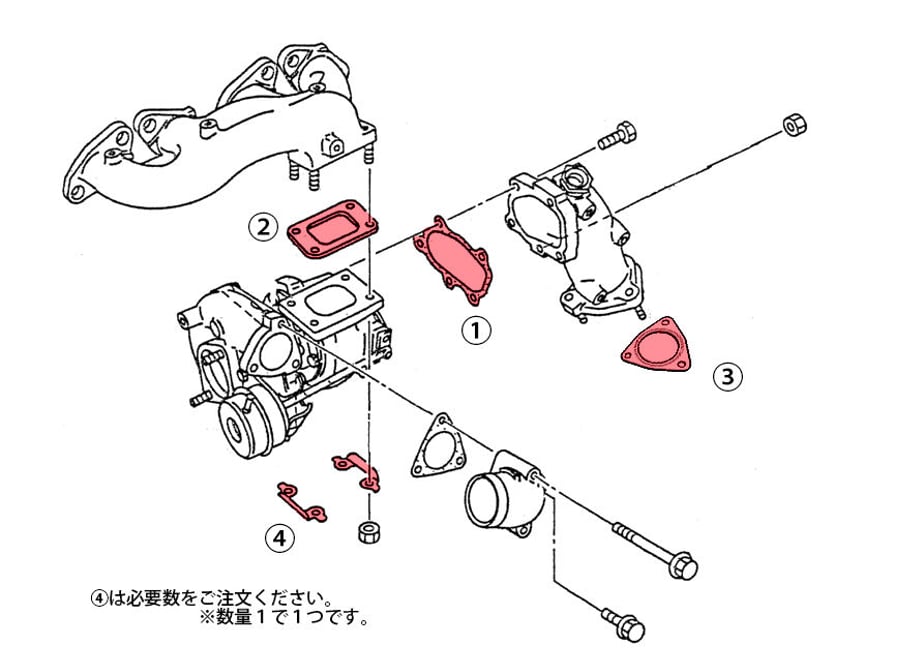 ②

①

③

④

④は必要数をご注文ください。
※数量１で１つです。