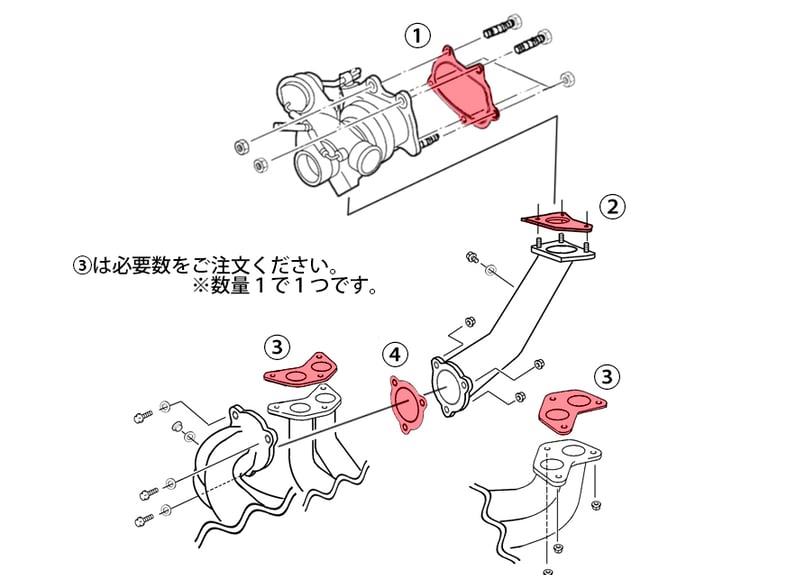 ①

②

③は必要数をご注文ください。
※数量１で１つです。

③

④

③