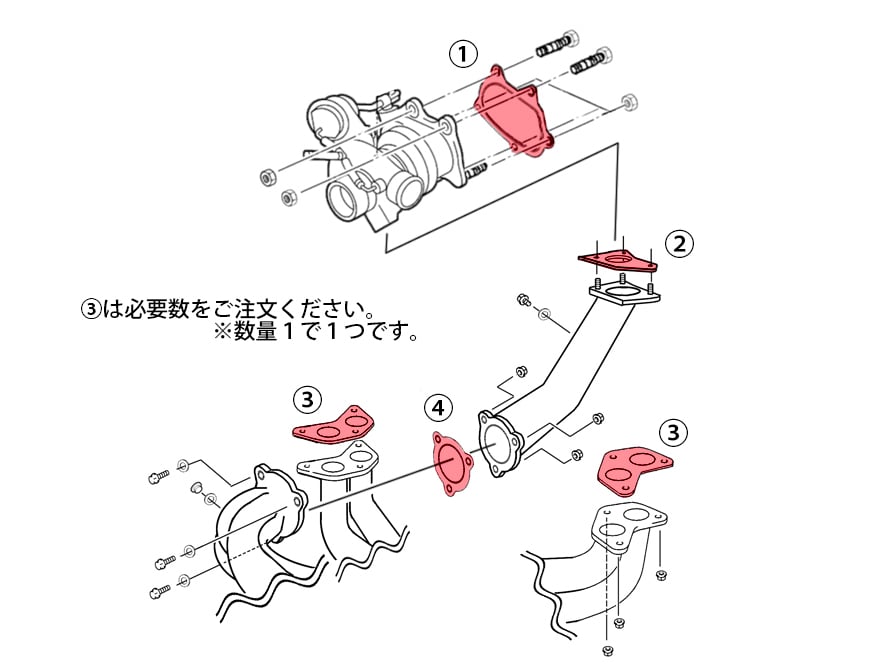 ①

2

③は必要数をご注文ください。
※数量１で１つです。

3

4

3