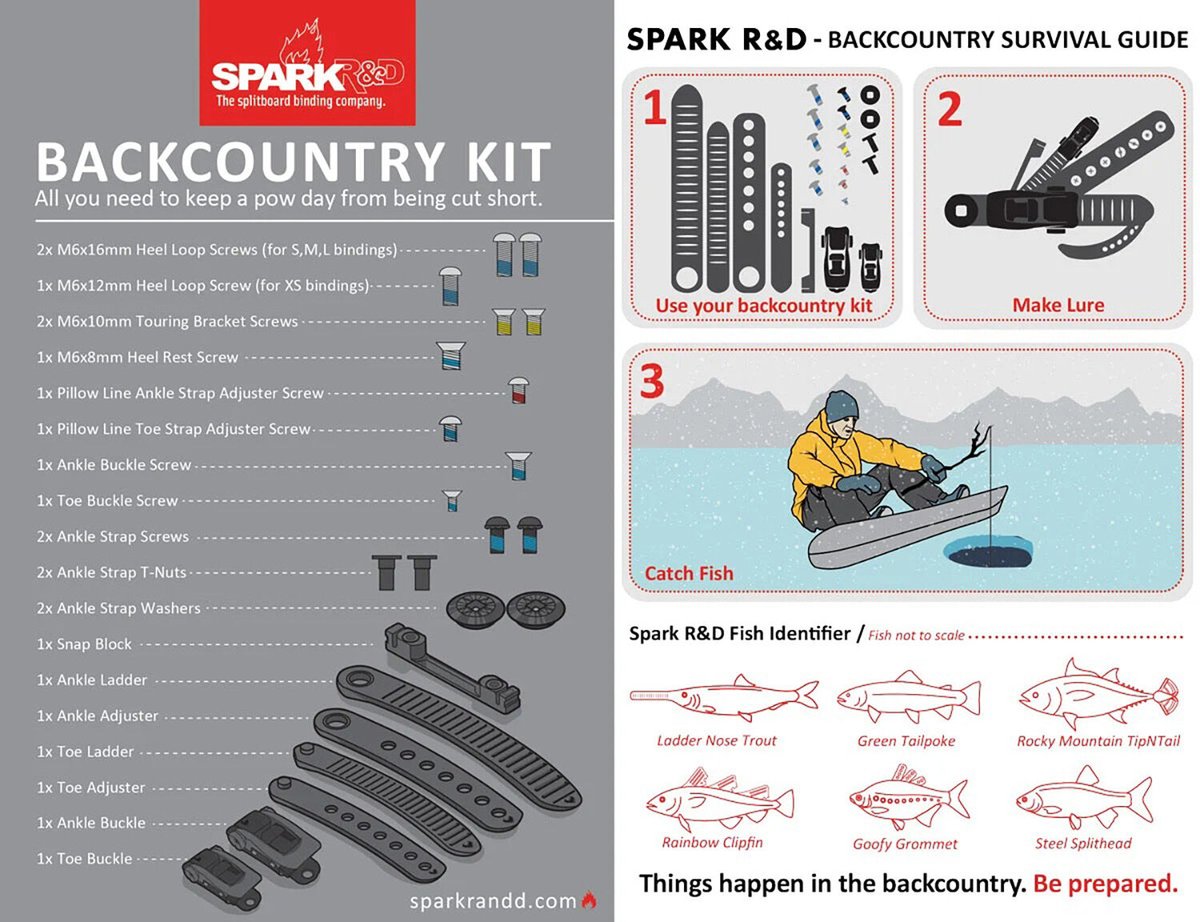 SPARK R&D
The splitboard binding company.

BACKCOUNTRY KIT
All you need to keep a pow day from being cut short.

2x M6x16mm Heel Loop Screws (for S,M,L bindings)
1x M6x12mm Heel Loop Screw (for XS bindings)
2x M6x10mm Touring Bracket Screws
1x M6x8mm Heel Rest Screw
1x Pillow Line Ankle Strap Adjuster Screw
1x Pillow Line Toe Strap Adjuster Screw
1x Ankle Buckle Screw
1x Toe Buckle Screw
2x Ankle Strap Screws
2x Ankle Strap T-Nuts
2x Ankle Strap Washers
1x Snap Block
1x Ankle Ladder
1x Ankle Adjuster
1x Toe Ladder
1x Toe Adjuster
1x Ankle Buckle
1x Toe Buckle

sparkrandd.com

SPARK R&D - BACKCOUNTRY SURVIVAL GUIDE

1
Use your backcountry kit

2
Make Lure

3
Catch Fish

Spark R&D Fish Identifier / Fish not to scale

Ladder Nose Trout
Green Tailpoke
Rocky Mountain TipNTail
Rainbow Clipfin
Goofy Grommet
Steel Splithead

Things happen in the backcountry. Be prepared.