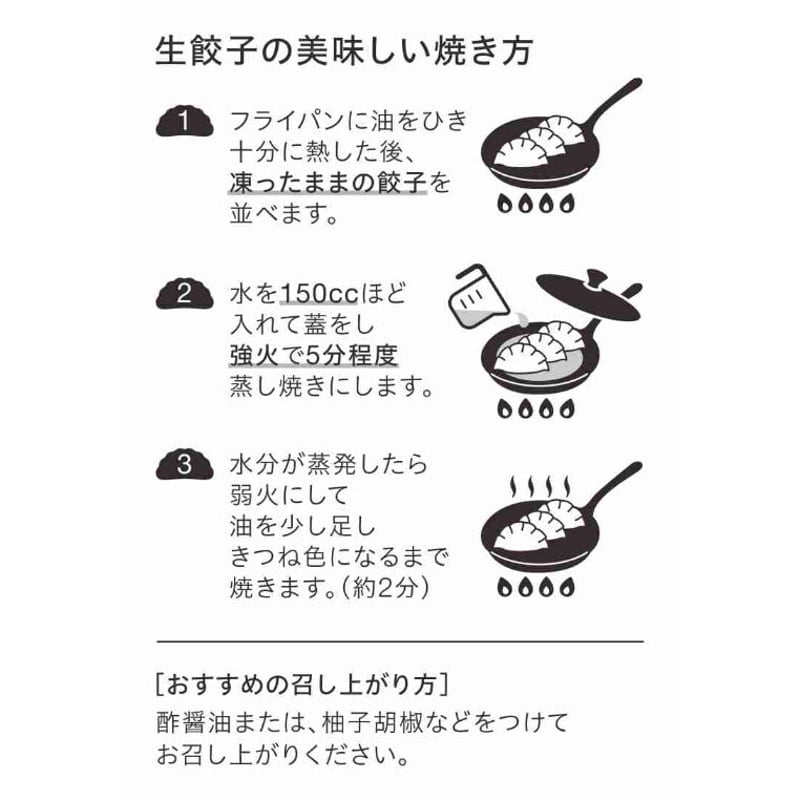 生餃子の美味しい焼き方

1 フライパンに油をひき十分に熱した後、凍ったままの餃子を並べます。

2 水を150ccほど入れて蓋をし強火で5分程度蒸し焼きにします。

3 水分が蒸発したら弱火にして油を少し足しきつね色になるまで焼きます。(約2分)

[おすすめの召し上がり方]
酢醤油または、柚子胡椒などをつけてお召し上がりください。