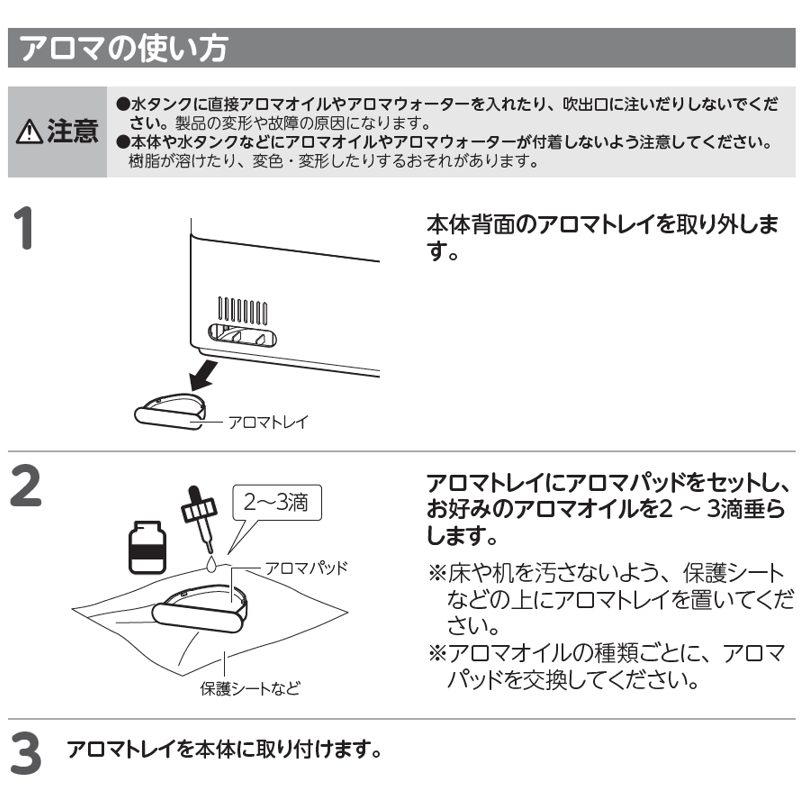 アロマの使い方

⚠注意

●水タンクに直接アロマオイルやアロマウォーターを入れたり、吹出口に注いだりしないでください。製品の変形や故障の原因になります。
●本体や水タンクなどにアロマオイルやアロマウォーターが付着しないよう注意してください。樹脂が溶けたり、変色・変形したりするおそれがあります。

1

アロマトレイ

本体背面のアロマトレイを取り外します。

2

2～3滴

アロマパッド

保護シートなど

アロマトレイにアロマパッドをセットし、お好みのアロマオイルを2 ～ 3滴垂らします。

※床や机を汚さないよう、保護シートなどの上にアロマトレイを置いてください。
※アロマオイルの種類ごとに、アロマパッドを交換してください。

3

アロマトレイを本体に取り付けます。