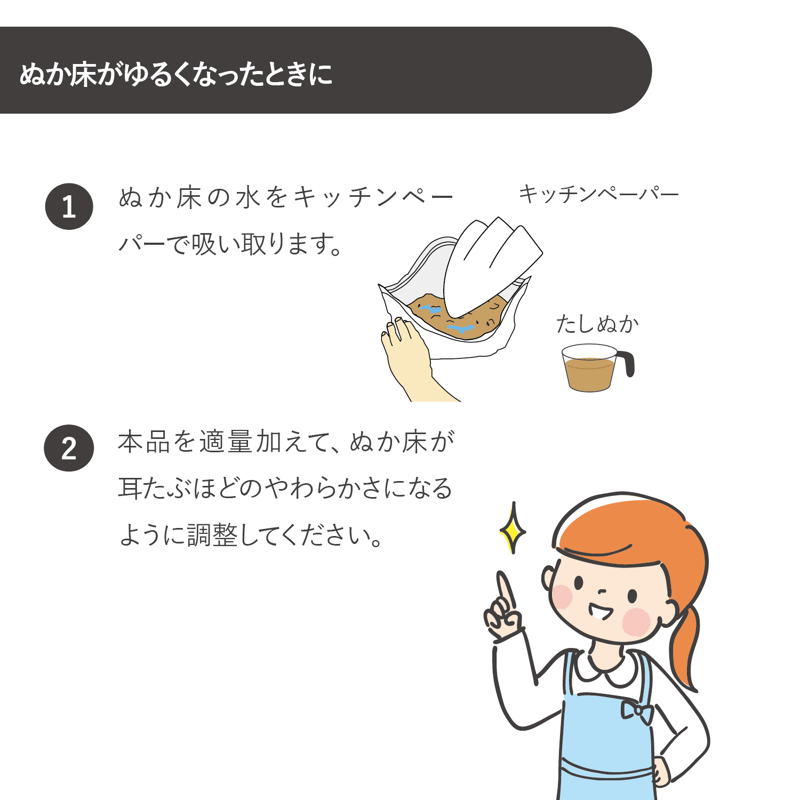 ぬか床がゆるくなったときに

1 ぬか床の水をキッチンペーパーで吸い取ります。

キッチンペーパー

たしぬか

2 本品を適量加えて、ぬか床が耳たぶほどのやわらかさになるように調整してください。