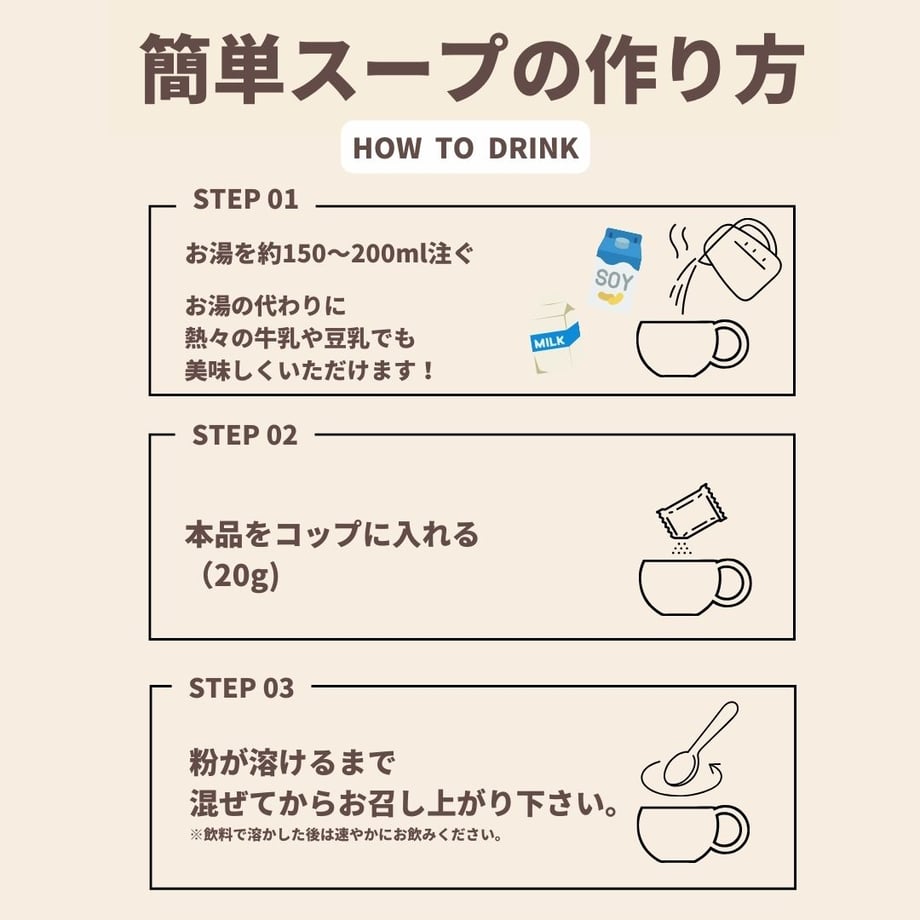 簡単スープの作り方

HOW TO DRINK

STEP 01

お湯を約150〜200ml注ぐ

お湯の代わりに
熱々の牛乳や豆乳でも
美味しくいただけます！

SOY

MILK

STEP 02

本品をコップに入れる
（20g）

STEP 03

粉が溶けるまで
混ぜてからお召し上がり下さい。
※飲料で溶かした後は速やかにお飲みください。