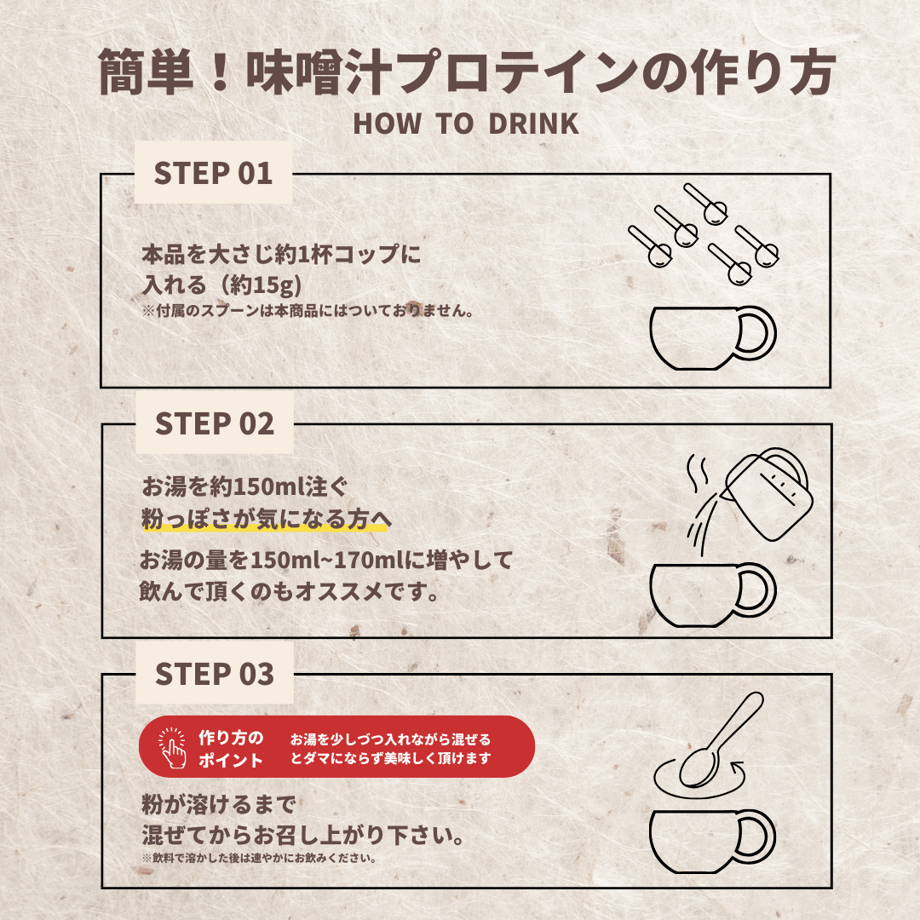 簡単！味噌汁プロテインの作り方
HOW TO DRINK

STEP 01

本品を大さじ約1杯コップに入れる（約15g）
※付属のスプーンは本商品にはついておりません。

STEP 02

お湯を約150ml注ぐ
粉っぽさが気になる方へ
お湯の量を150ml~170mlに増やして飲んで頂くのもオススメです。

STEP 03

作り方のポイント
お湯を少しづつ入れながら混ぜるとダマにならず美味しく頂けます

粉が溶けるまで混ぜてからお召し上がり下さい。
※飲料で溶かした後は速やかにお飲みください。