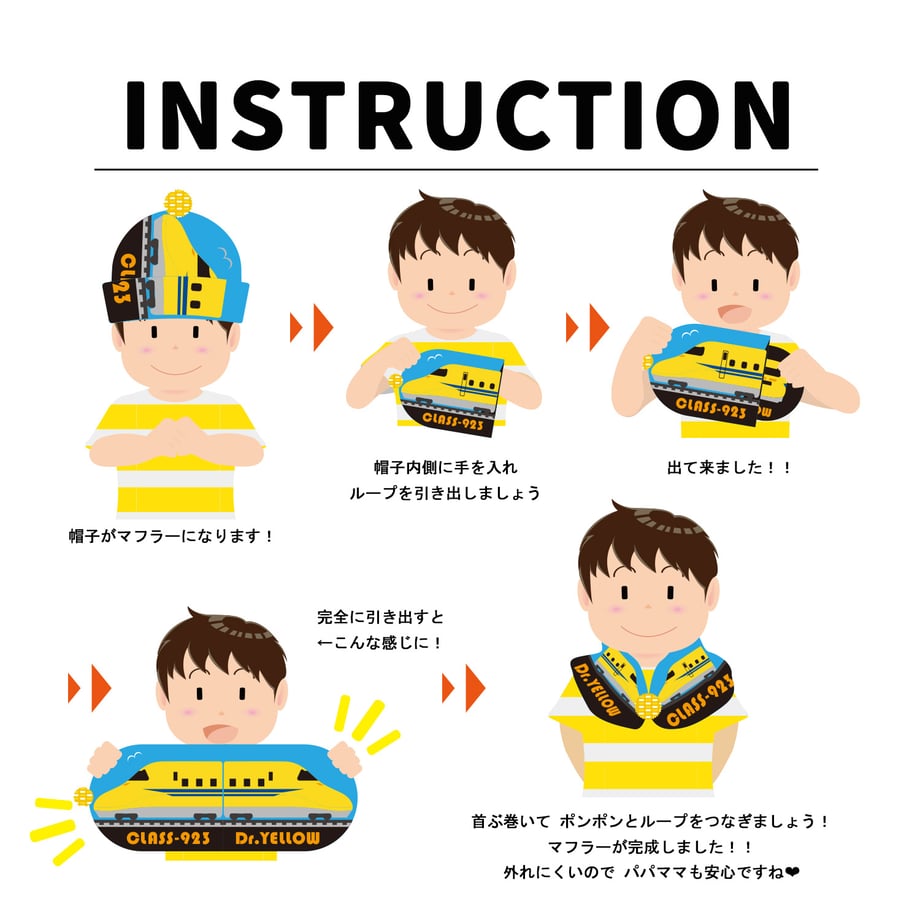 INSTRUCTION

CL923

帽子がマフラーになります！

CLASS-923

帽子内側に手を入れ
ループを引き出しましょう

CLASS-923

出て来ました！！

完全に引き出すと
←こんな感じに！

CLASS-923 Dr.YELLOW

Dr.YELLOW CLASS-923

首ぶ巻いて ポンポンとループをつなぎましょう！
マフラーが完成しました！！
外れにくいので パパママも安心ですね❤