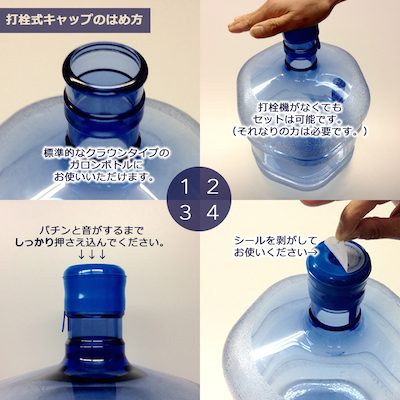 打栓式キャップのはめ方

標準的なクラウンタイプの
ガロンボトルに
お使いいただけます。

打栓機がなくても
セットは可能です。
（それなりの力は必要です。）

1 2
3 4

パチンと音がするまで
しっかり押さえ込んでください。
↓↓↓

シールを剥がして
お使いください→