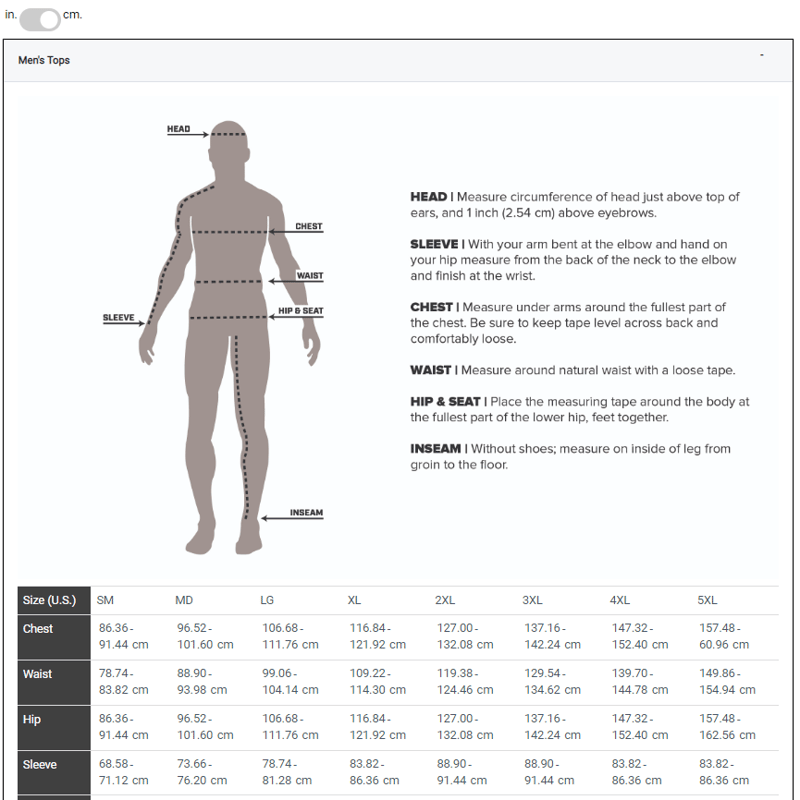 in. cm.

Men's Tops

-

HEAD

CHEST

WAIST

HIP & SEAT

SLEEVE

INSEAM

**HEAD** | Measure circumference of head just above top of ears, and 1 inch (2.54 cm) above eyebrows.

**SLEEVE** | With your arm bent at the elbow and hand on your hip measure from the back of the neck to the elbow and finish at the wrist.

**CHEST** | Measure under arms around the fullest part of the chest. Be sure to keep tape level across back and comfortably loose.

**WAIST** | Measure around natural waist with a loose tape.

**HIP & SEAT** | Place the measuring tape around the body at the fullest part of the lower hip, feet together.

**INSEAM** | Without shoes; measure on inside of leg from groin to the floor.

| Size (U.S.) | SM | MD | LG | XL | 2XL | 3XL | 4XL | 5XL |
|---|---|---|---|---|---|---|---|---|
| Chest | 86.36 - 91.44 cm | 96.52 - 101.60 cm | 106.68 - 111.76 cm | 116.84 - 121.92 cm | 127.00 - 132.08 cm | 137.16 - 142.24 cm | 147.32 - 152.40 cm | 157.48 - 60.96 cm |
| Waist | 78.74 - 83.82 cm | 88.90 - 93.98 cm | 99.06 - 104.14 cm | 109.22 - 114.30 cm | 119.38 - 124.46 cm | 129.54 - 134.62 cm | 139.70 - 144.78 cm | 149.86 - 154.94 cm |
| Hip | 86.36 - 91.44 cm | 96.52 - 101.60 cm | 106.68 - 111.76 cm | 116.84 - 121.92 cm | 127.00 - 132.08 cm | 137.16 - 142.24 cm | 147.32 - 152.40 cm | 157.48 - 162.56 cm |
| Sleeve | 68.58 - 71.12 cm | 73.66 - 76.20 cm | 78.74 - 81.28 cm | 83.82 - 86.36 cm | 88.90 - 91.44 cm | 88.90 - 91.44 cm | 83.82 - 86.36 cm | 83.82 - 86.36 cm |