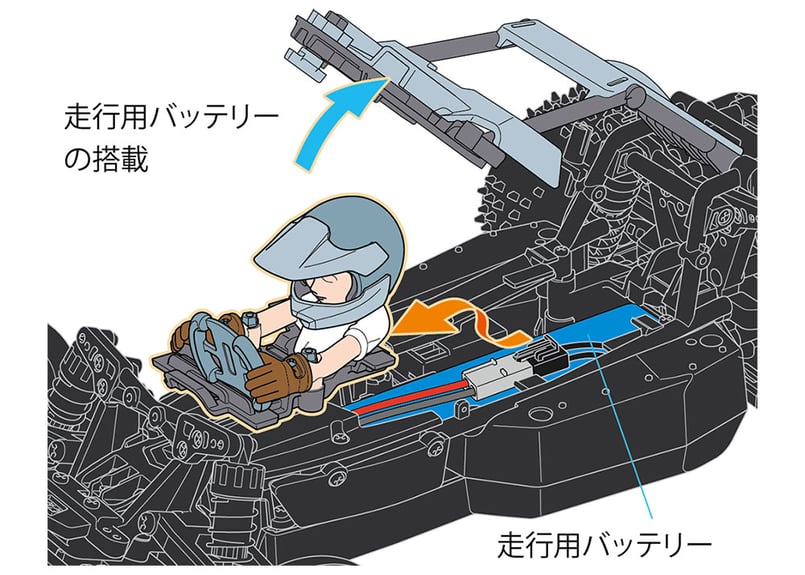 走行用バッテリーの搭載

走行用バッテリー