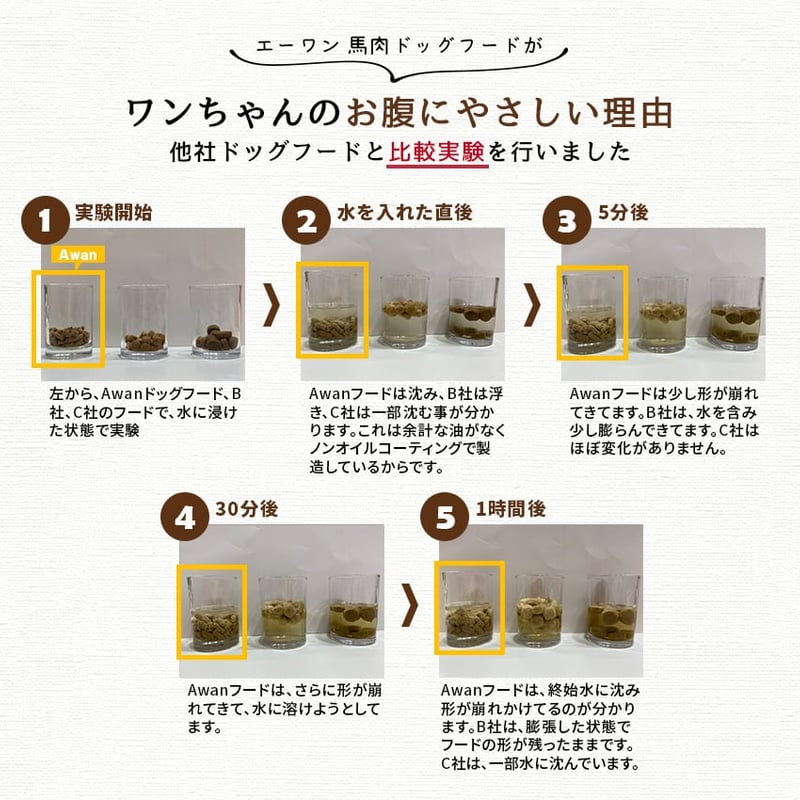 エーワン 馬肉ドッグフードが

ワンちゃんのお腹にやさしい理由

他社ドッグフードと比較実験を行いました

1 実験開始

Awan

左から、Awanドッグフード、B社、C社のフードで、水に浸けた状態で実験

2 水を入れた直後

Awanフードは沈み、B社は浮き、C社は一部沈む事が分かります。これは余計な油がなくノンオイルコーティングで製造しているからです。

3 5分後

Awanフードは少し形が崩れてきてます。B社は、水を含み少し膨らんできてます。C社はほぼ変化がありません。

4 30分後

Awanフードは、さらに形が崩れてきて、水に溶けようとしてます。

5 1時間後

Awanフードは、終始水に沈み形が崩れかけてるのが分かります。B社は、膨張した状態でフードの形が残ったままです。C社は、一部水に沈んでいます。