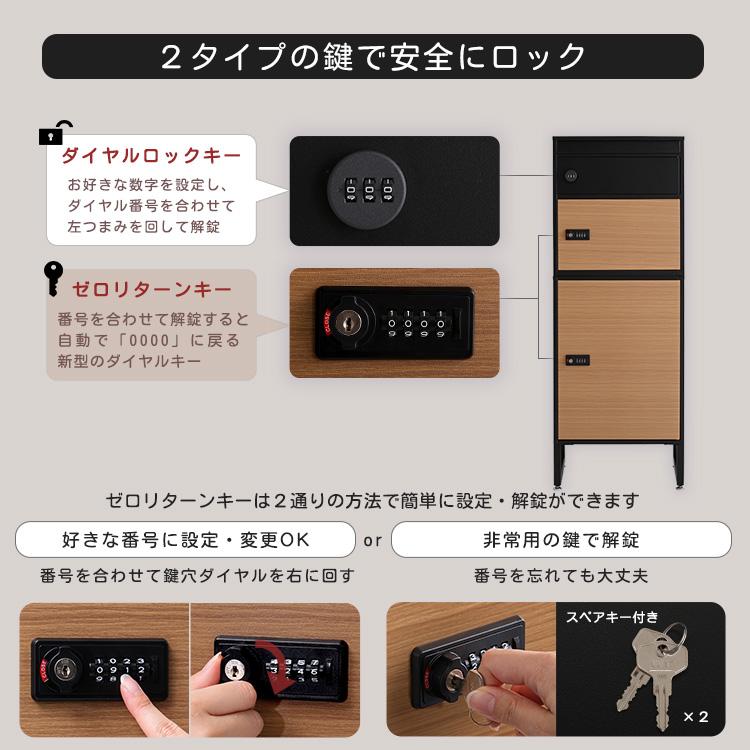 ２タイプの鍵で安全にロック

ダイヤルロックキー
お好きな数字を設定し、ダイヤル番号を合わせて左つまみを回して解錠

ゼロリターンキー
番号を合わせて解錠すると自動で「0000」に戻る新型のダイヤルキー

CLOSE

ゼロリターンキーは２通りの方法で簡単に設定・解錠ができます

好きな番号に設定・変更OK

or

非常用の鍵で解錠

番号を合わせて鍵穴ダイヤルを右に回す

番号を忘れても大丈夫

スペアキー付き

×２