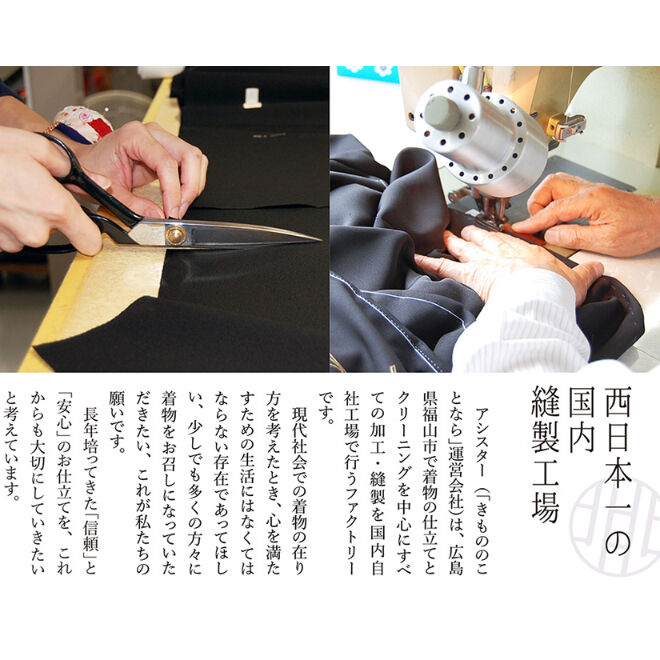 西日本一の
国内
縫製工場

アシスター（「きもののことなら」運営会社）は、広島県福山市で着物の仕立てとクリーニングを中心にすべての加工・縫製を国内自社工場で行うファクトリーです。

現代社会での着物の在り方を考えたとき、心を満たすための生活にはなくてはならない存在であってほしい、少しでも多くの方々に着物をお召しになっていただきたい、これが私たちの願いです。

長年培ってきた「信頼」と「安心」のお仕立てを、これからも大切にしていきたいと考えています。