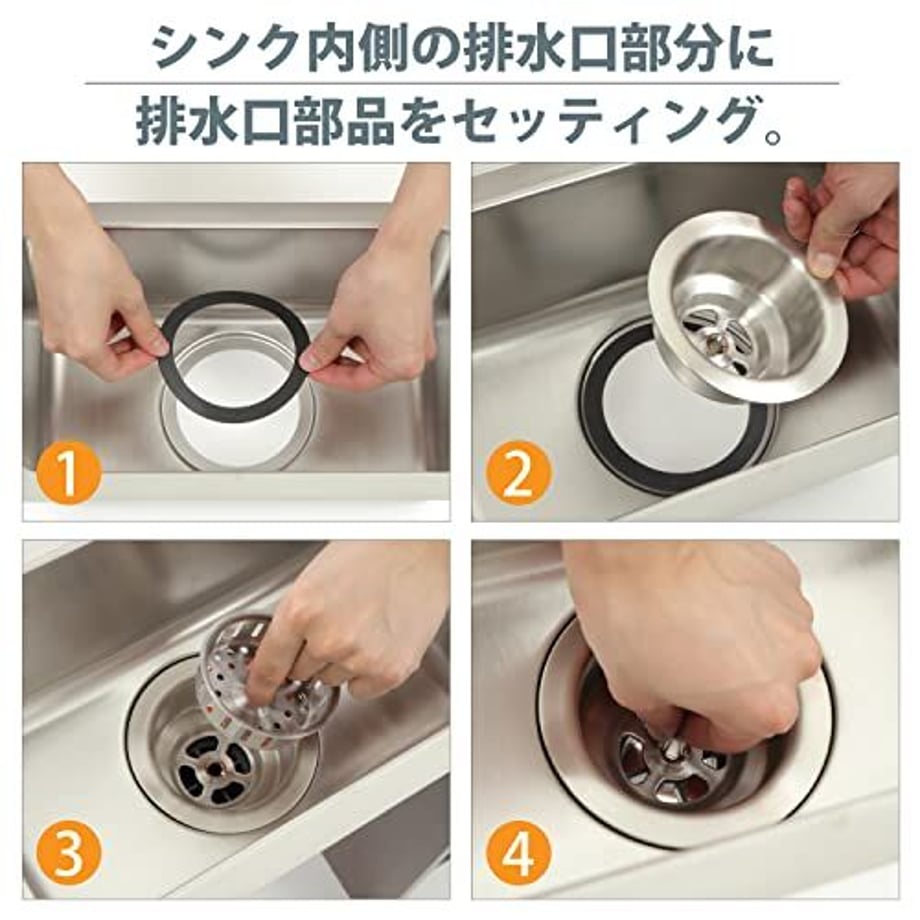 シンク内側の排水口部分に
排水口部品をセッティング。

1

2

3

4