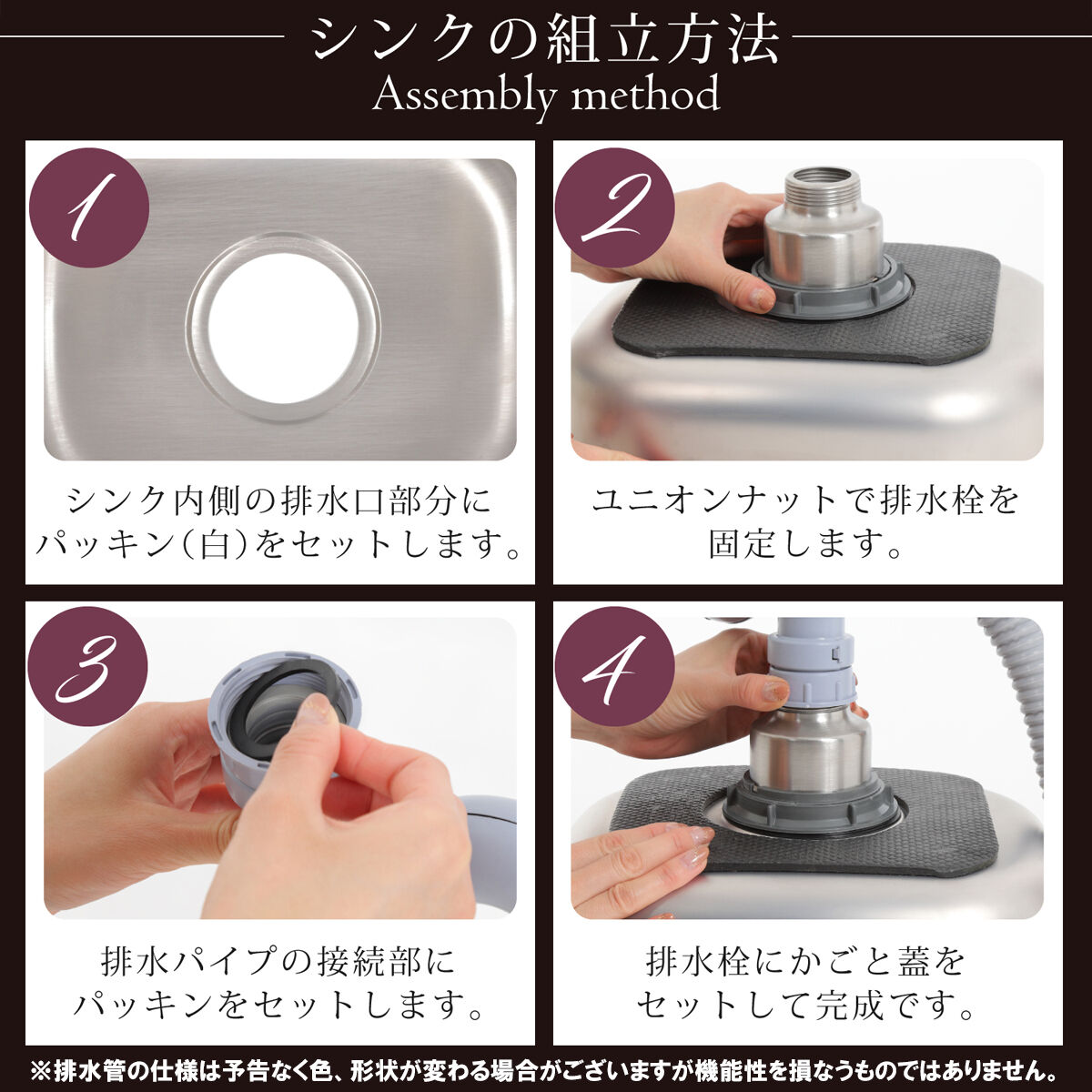 シンクの組立方法
Assembly method

1

シンク内側の排水口部分にパッキン(白)をセットします。

2

ユニオンナットで排水栓を固定します。

3

排水パイプの接続部にパッキンをセットします。

4

排水栓にかごと蓋をセットして完成です。

※排水管の仕様は予告なく色、形状が変わる場合がございますが機能性を損なうものではありません。