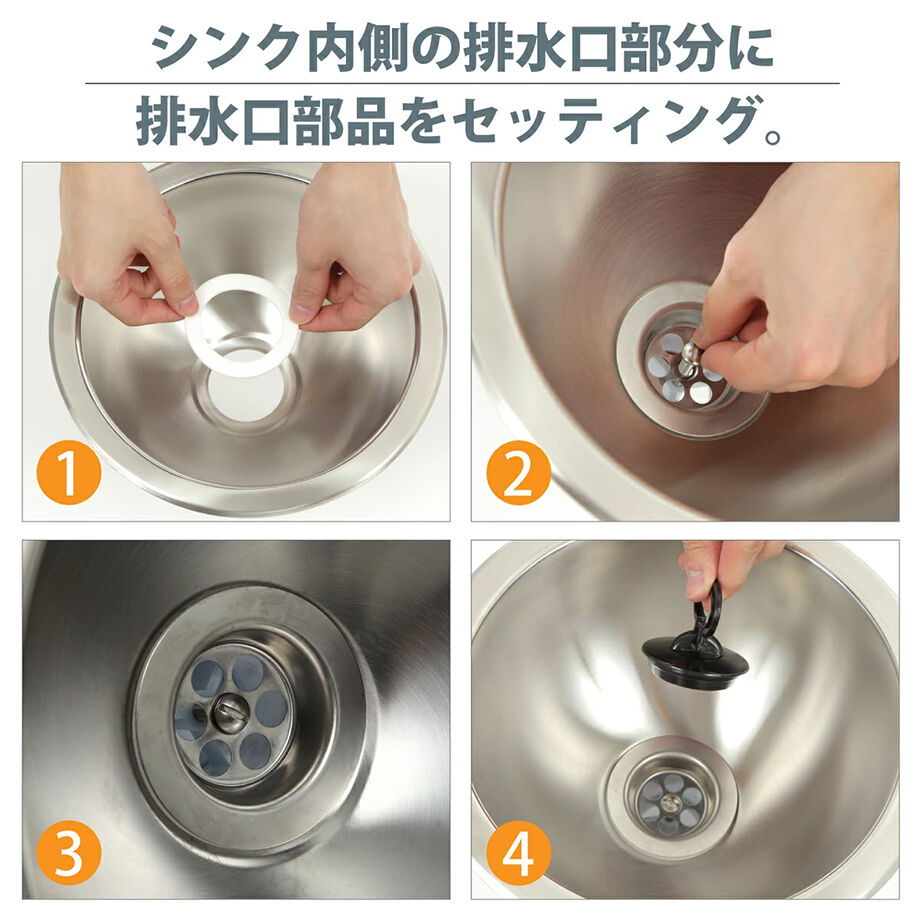 シンク内側の排水口部分に

排水口部品をセッティング。

1

2

3

4