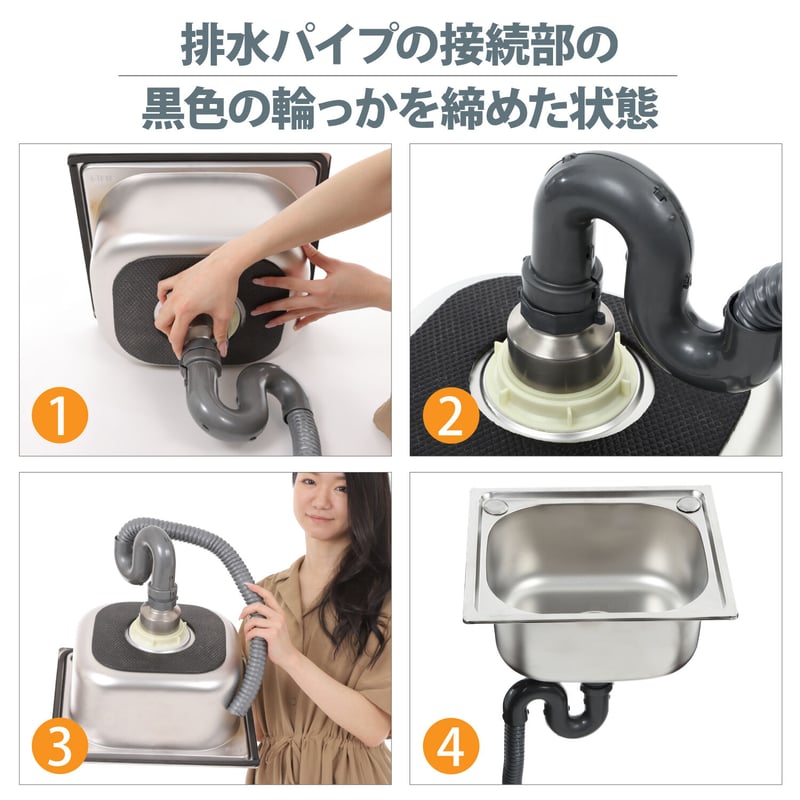 排水パイプの接続部の

黒色の輪っかを締めた状態

1

2

3

4