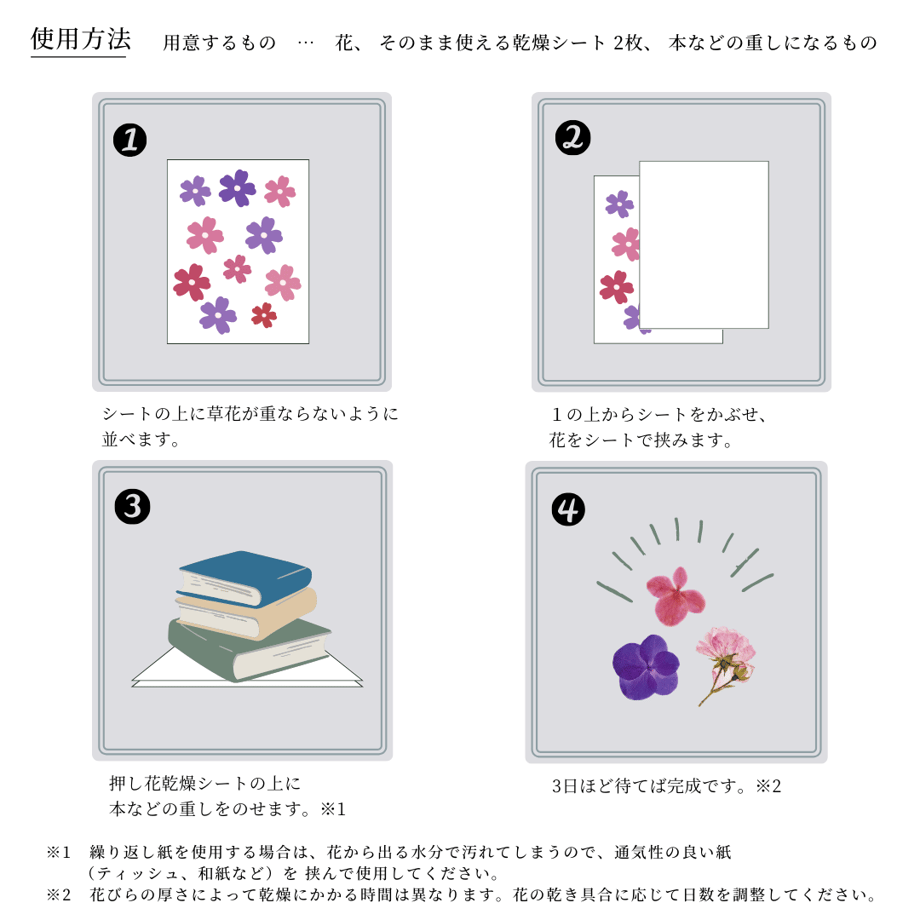 使用方法　用意するもの … 花、そのまま使える乾燥シート 2枚、本などの重しになるもの

❶

シートの上に草花が重ならないように並べます。

❷

1の上からシートをかぶせ、花をシートで挟みます。

❸

押し花乾燥シートの上に本などの重しをのせます。※1

❹

3日ほど待てば完成です。※2

※1　繰り返し紙を使用する場合は、花から出る水分で汚れてしまうので、通気性の良い紙（ティッシュ、和紙など）を 挟んで使用してください。
※2　花びらの厚さによって乾燥にかかる時間は異なります。花の乾き具合に応じて日数を調整してください。