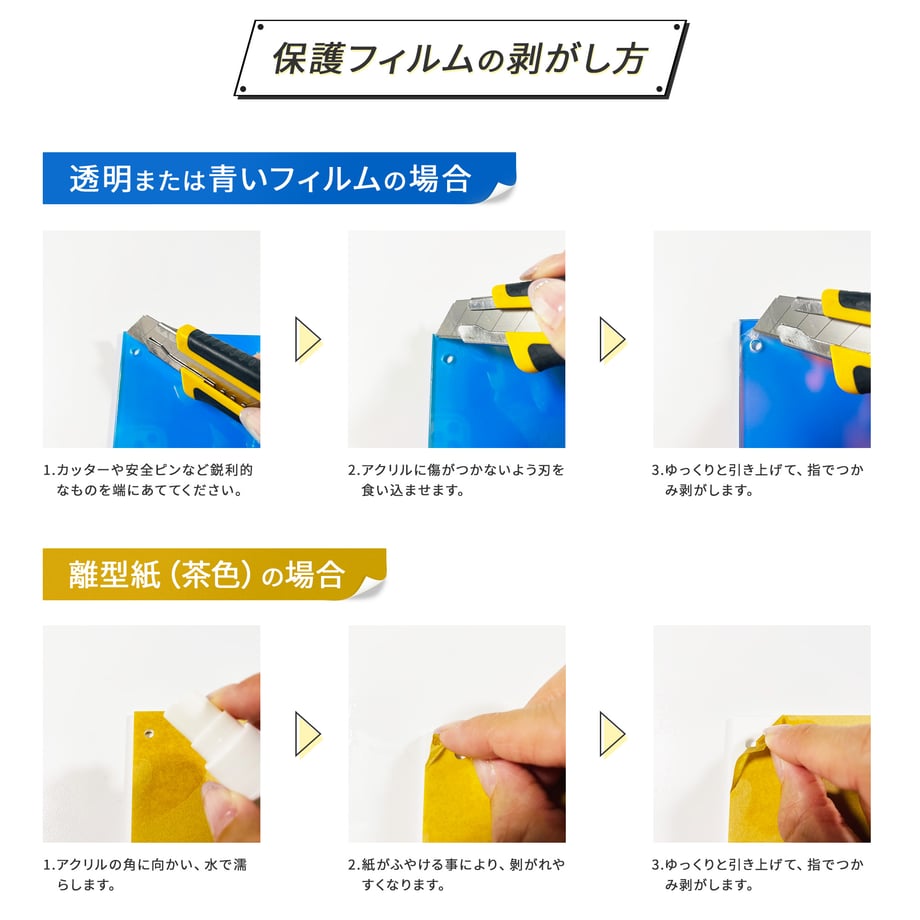 保護フィルムの剥がし方

透明または青いフィルムの場合

1.カッターや安全ピンなど鋭利的なものを端にあててください。

2.アクリルに傷がつかないよう刃を食い込ませます。

3.ゆっくりと引き上げて、指でつかみ剥がします。

離型紙（茶色）の場合

1.アクリルの角に向かい、水で濡らします。

2.紙がふやける事により、剥がれやすくなります。

3.ゆっくりと引き上げて、指でつかみ剥がします。