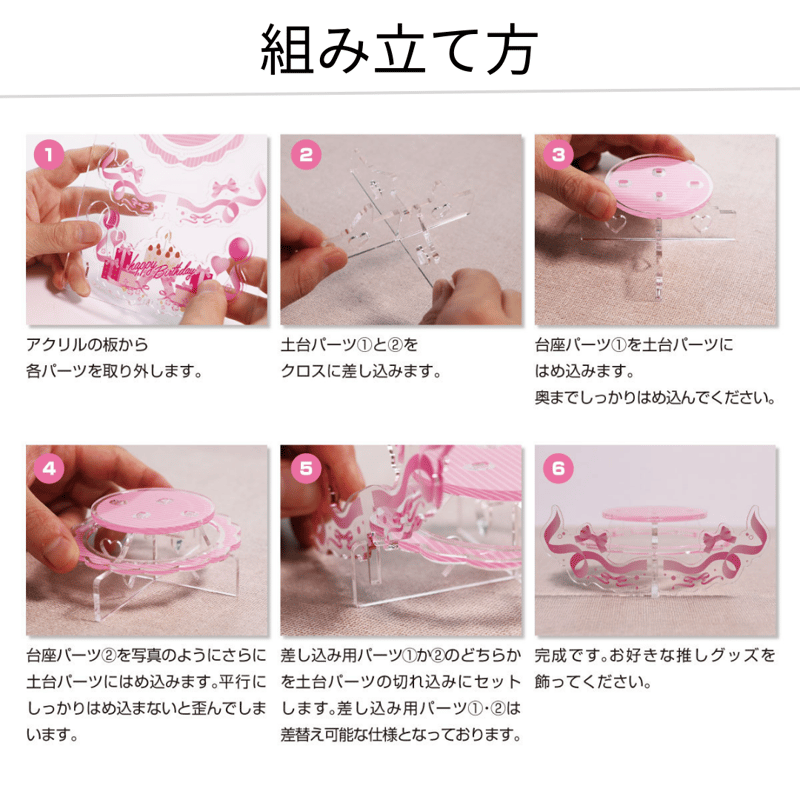 組み立て方

1

Happy Birthday

アクリルの板から各パーツを取り外します。

2

土台パーツ①と②をクロスに差し込みます。

3

台座パーツ①を土台パーツにはめ込みます。奥までしっかりはめ込んでください。

4

台座パーツ②を写真のようにさらに土台パーツにはめ込みます。平行にしっかりはめ込まないと歪んでしまいます。

5

差し込み用パーツ①か②のどちらかを土台パーツの切れ込みにセットします。差し込み用パーツ①・②は差替え可能な仕様となっております。

6

完成です。お好きな推しグッズを飾ってください。