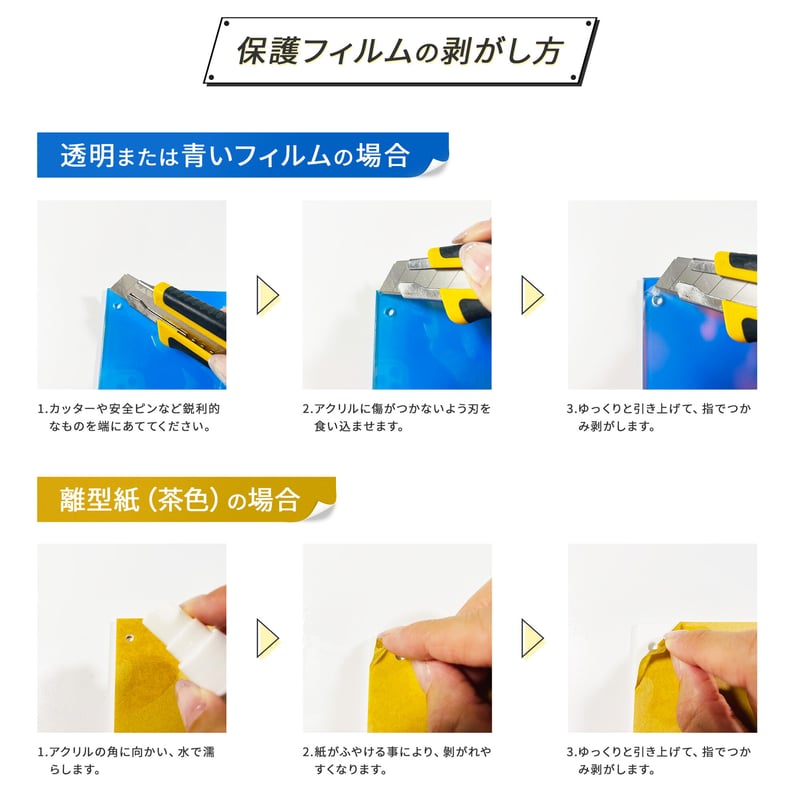 保護フィルムの剥がし方

透明または青いフィルムの場合

1.カッターや安全ピンなど鋭利的なものを端にあててください。

2.アクリルに傷がつかないよう刃を食い込ませます。

3.ゆっくりと引き上げて、指でつかみ剥がします。

離型紙（茶色）の場合

1.アクリルの角に向かい、水で濡らします。

2.紙がふやける事により、剥がれやすくなります。

3.ゆっくりと引き上げて、指でつかみ剥がします。