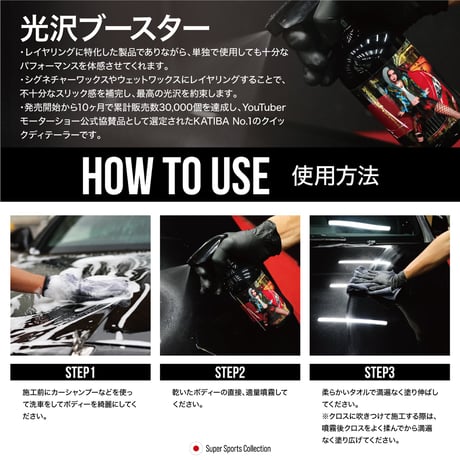 光沢ブースター

・レイヤリングに特化した製品でありながら、単独で使用しても十分なパフォーマンスを体感させてくれます。
・シグネチャーワックスやウェットワックスにレイヤリングすることで、不十分なスリック感を補完し、最高の光沢を約束します。
・発売開始から10ヶ月で累計販売数30,000個を達成し、YouTuberモーターショー公式協賛品として選定されたKATIBA No.1のクイックディテーラーです。

HOW TO USE 使用方法

STEP1
施工前にカーシャンプーなどを使って洗車をしてボディーを綺麗にしてください。

STEP2
乾いたボディーの直接、適量噴霧してください。

STEP3
柔らかいタオルで満遍なく塗り伸ばしてください。
※クロスに吹きつけて施工する際は、噴霧後クロスをよく揉んでから満遍なく塗り広げてください。

Super Sports Collection