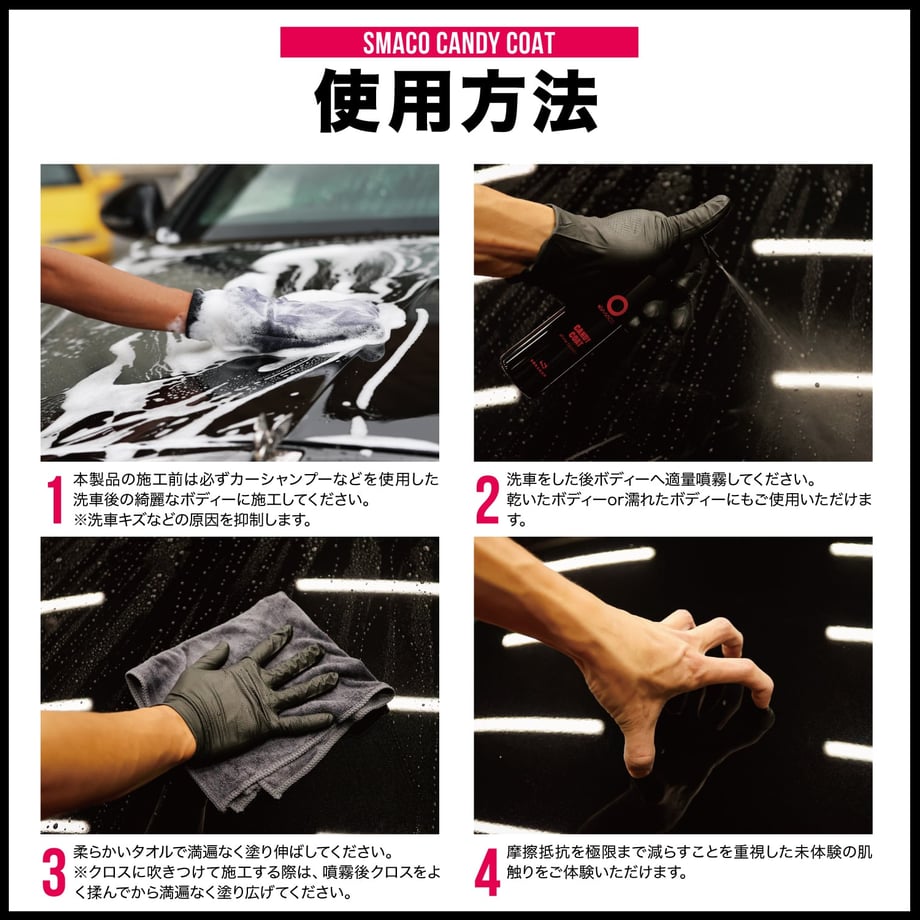 SMACO CANDY COAT

使用方法

CANDY COAT

1 本製品の施工前は必ずカーシャンプーなどを使用した洗車後の綺麗なボディーに施工してください。
※洗車キズなどの原因を抑制します。

2 洗車をした後ボディーへ適量噴霧してください。
乾いたボディーor濡れたボディーにもご使用いただけます。

3 柔らかいタオルで満遍なく塗り伸ばしてください。
※クロスに吹きつけて施工する際は、噴霧後クロスをよく揉んでから満遍なく塗り広げてください。

4 摩擦抵抗を極限まで減らすことを重視した未体験の肌触りをご体験いただけます。