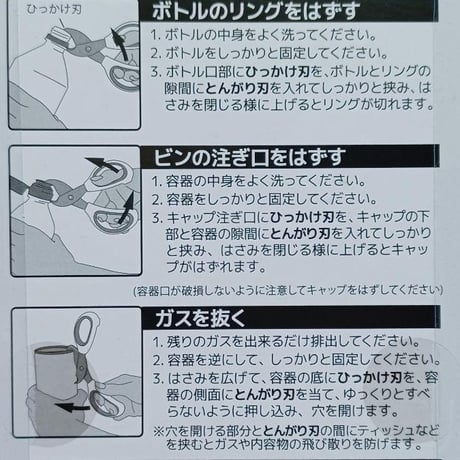 ひっかけ刃

ボトルのリングをはずす

1. ボトルの中身をよく洗ってください。
2. ボトルをしっかりと固定してください。
3. ボトル口部にひっかけ刃を、ボトルとリングの隙間にとんがり刃を入れてしっかりと挟み、はさみを閉じる様に上げるとリングが切れます。

ビンの注ぎ口をはずす

1. 容器の中身をよく洗ってください。
2. 容器をしっかりと固定してください。
3. キャップ注ぎ口にひっかけ刃を、キャップの下部と容器の隙間にとんがり刃を入れてしっかりと挟み、はさみを閉じる様に上げるとキャップがはずれます。

(容器口が破損しないように注意してキャップをはずしてください)

ガスを抜く

1. 残りのガスを出来るだけ排出してください。
2. 容器を逆にして、しっかりと固定してください。
3. はさみを広げて、容器の底にひっかけ刃を、容器の側面にとんがり刃を当て、ゆっくりとすべらないように押し込み、穴を開けます。

※穴を開ける部分ととんがり刃の間にティッシュなどを挟むとガスや内容物の飛び散りを防げます。