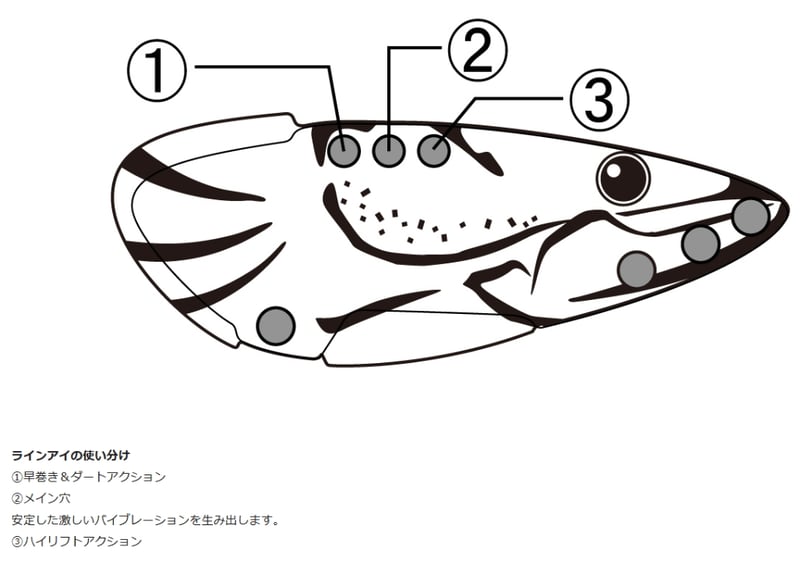 ①

②

③

ラインアイの使い分け
①早巻き＆ダートアクション
②メイン穴
安定した激しいバイブレーションを生み出します。
③ハイリフトアクション