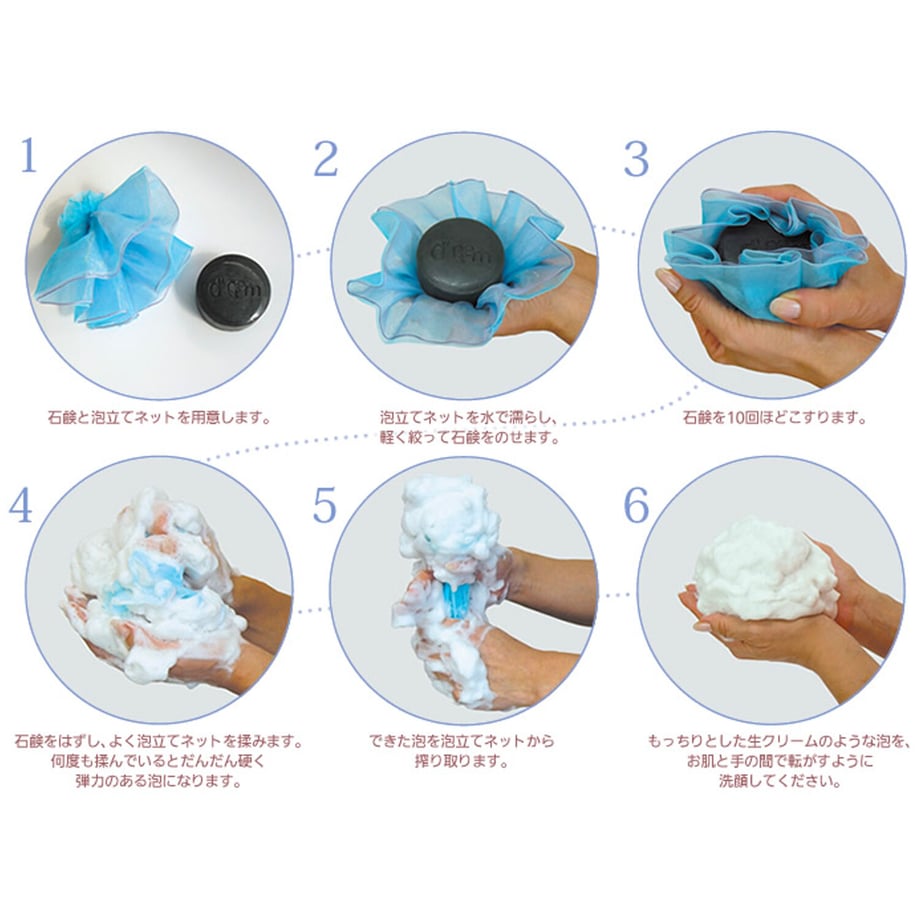 1

d'gem

石鹸と泡立てネットを用意します。

2

d'gem

泡立てネットを水で濡らし、軽く絞って石鹸をのせます。

3

石鹸を10回ほどこすります。

4

石鹸をはずし、よく泡立てネットを揉みます。何度も揉んでいるとだんだん硬く弾力のある泡になります。

5

できた泡を泡立てネットから搾り取ります。

6

もっちりとした生クリームのような泡を、お肌と手の間で転がすように洗顔してください。