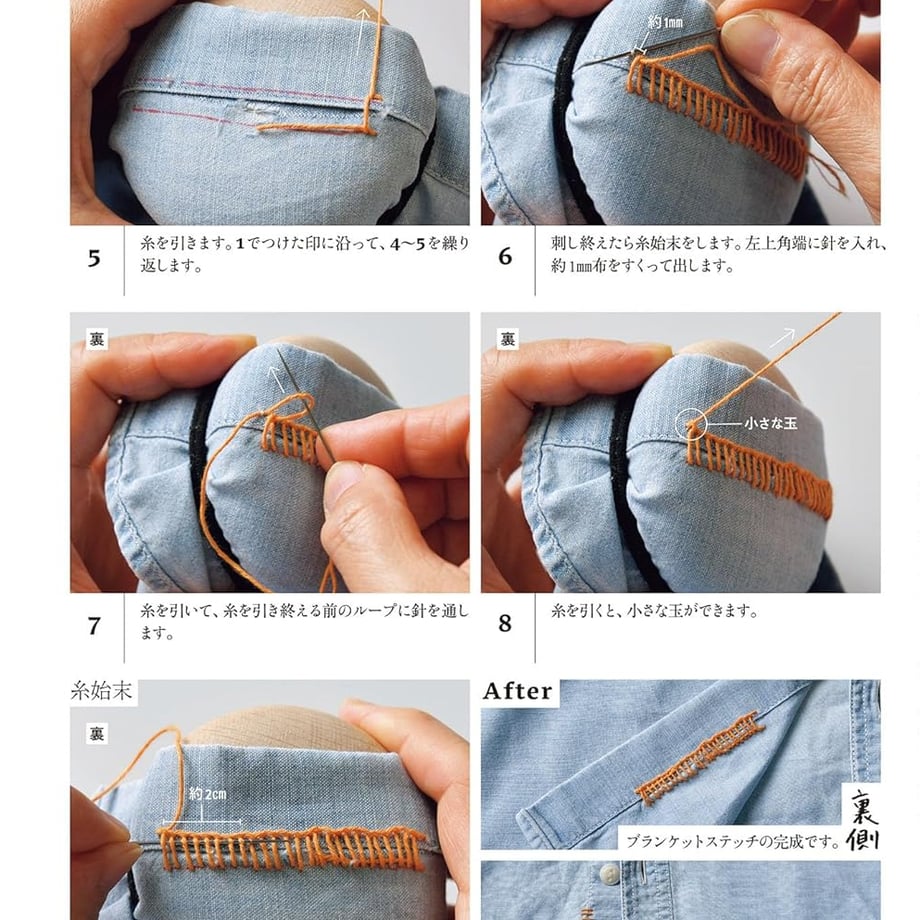 約1mm

5
糸を引きます。1でつけた印に沿って、4〜5を繰り返します。

6
刺し終えたら糸始末をします。左上角端に針を入れ、約1mm布をすくって出します。

裏

裏

小さな玉

7
糸を引いて、糸を引き終える前のループに針を通します。

8
糸を引くと、小さな玉ができます。

糸始末

裏

約2cm

After

ブランケットステッチの完成です。

裏側