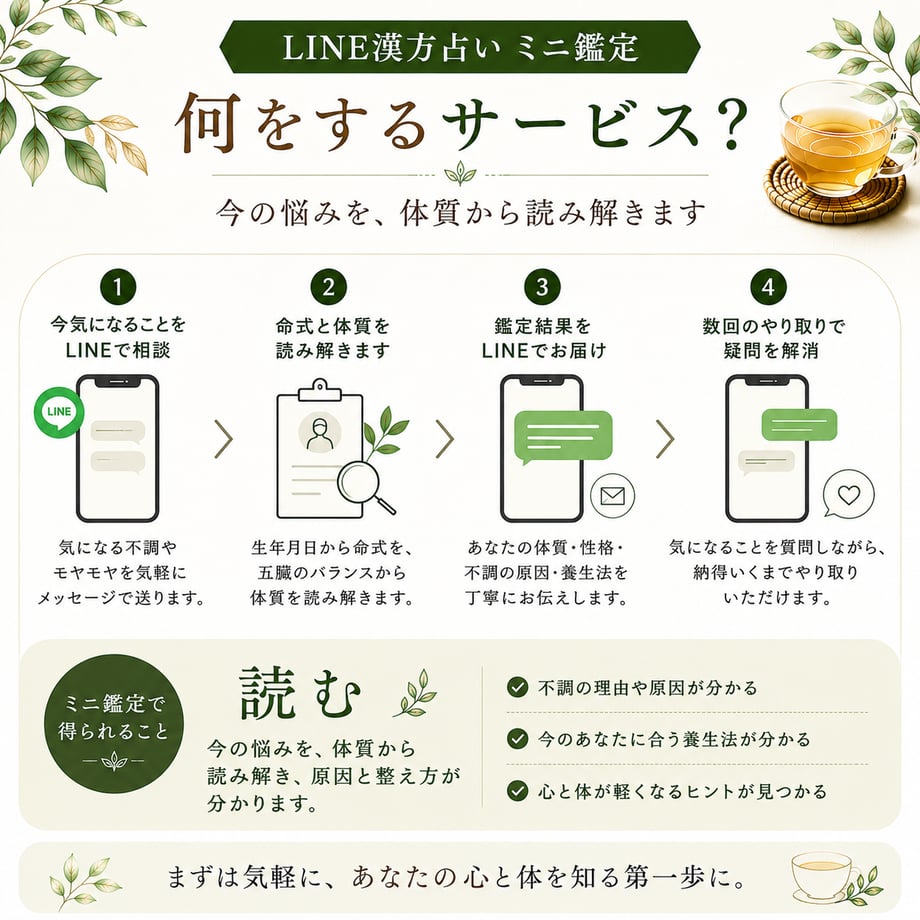 LINE漢方占い ミニ鑑定

何をするサービス？

今の悩みを、体質から読み解きます

1
今気になることをLINEで相談

LINE

気になる不調やモヤモヤを気軽にメッセージで送ります。

2
命式と体質を読み解きます

生年月日から命式を、五臓のバランスから体質を読み解きます。

3
鑑定結果をLINEでお届け

あなたの体質・性格・不調の原因・養生法を丁寧にお伝えします。

4
数回のやり取りで疑問を解消

気になることを質問しながら、納得いくまでやり取りいただけます。

ミニ鑑定で得られること

読む

今の悩みを、体質から読み解き、原因と整え方が分かります。

不調の理由や原因が分かる

今のあなたに合う養生法が分かる

心と体が軽くなるヒントが見つかる

まずは気軽に、あなたの心と体を知る第一歩に。