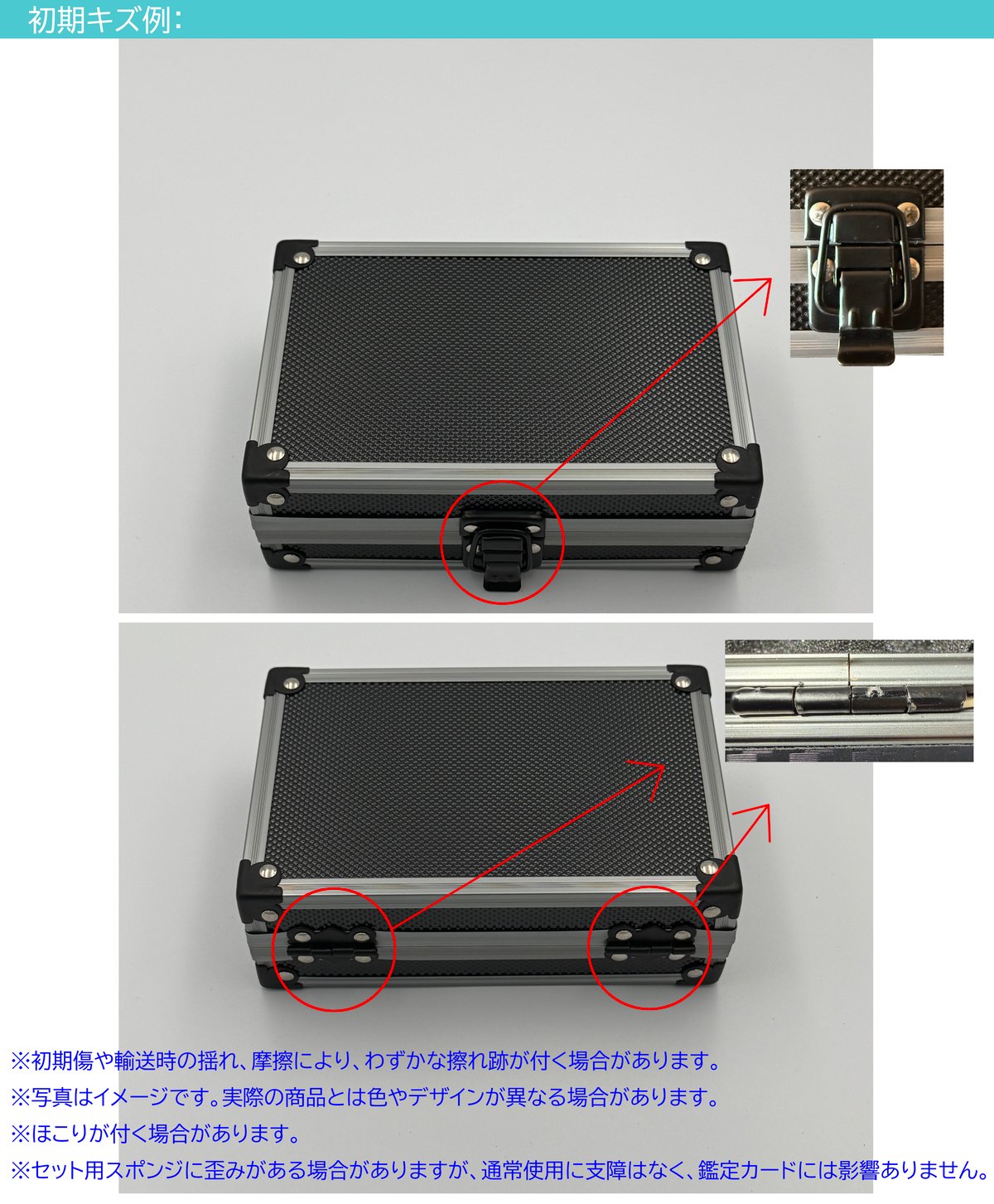 初期キズ例:

※初期傷や輸送時の揺れ、摩擦により、わずかな擦れ跡が付く場合があります。

※写真はイメージです。実際の商品とは色やデザインが異なる場合があります。

※ほこりが付く場合があります。

※セット用スポンジに歪みがある場合がありますが、通常使用に支障はなく、鑑定カードには影響ありません。