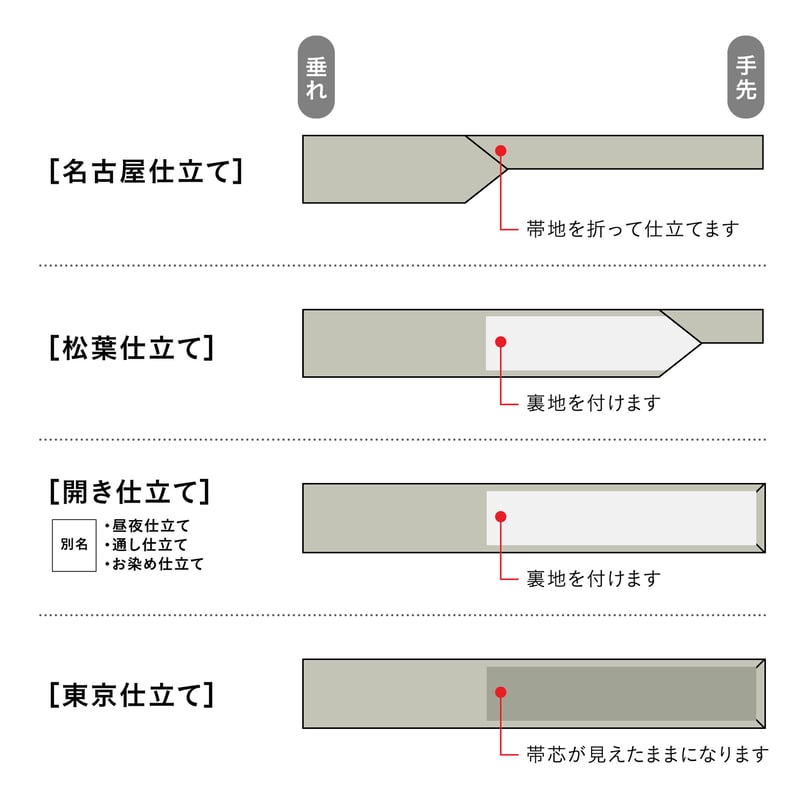 垂れ

手先

[名古屋仕立て]

帯地を折って仕立てます

[松葉仕立て]

裏地を付けます

[開き仕立て]

別名
・昼夜仕立て
・通し仕立て
・お染め仕立て

裏地を付けます

[東京仕立て]

帯芯が見えたままになります