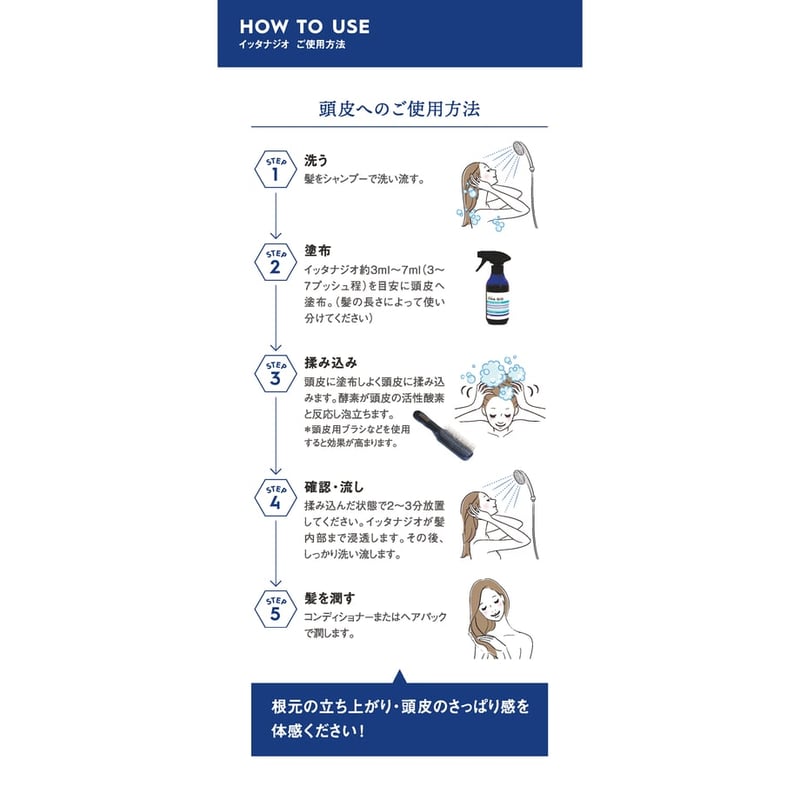 HOW TO USE
イッタナジオ　ご使用方法

頭皮へのご使用方法

STEP 1
洗う
髪をシャンプーで洗い流す。

STEP 2
塗布
イッタナジオ約3ml〜7ml（3〜7プッシュ程）を目安に頭皮へ塗布。（髪の長さによって使い分けてください）

STEP 3
揉み込み
頭皮に塗布しよく頭皮に揉み込みます。酵素が頭皮の活性酸素と反応し泡立ちます。
＊頭皮用ブラシなどを使用すると効果が高まります。

STEP 4
確認・流し
揉み込んだ状態で2〜3分放置してください。イッタナジオが髪内部まで浸透します。その後、しっかり洗い流します。

STEP 5
髪を潤す
コンディショナーまたはヘアパックで潤します。

根元の立ち上がり・頭皮のさっぱり感を体感ください！