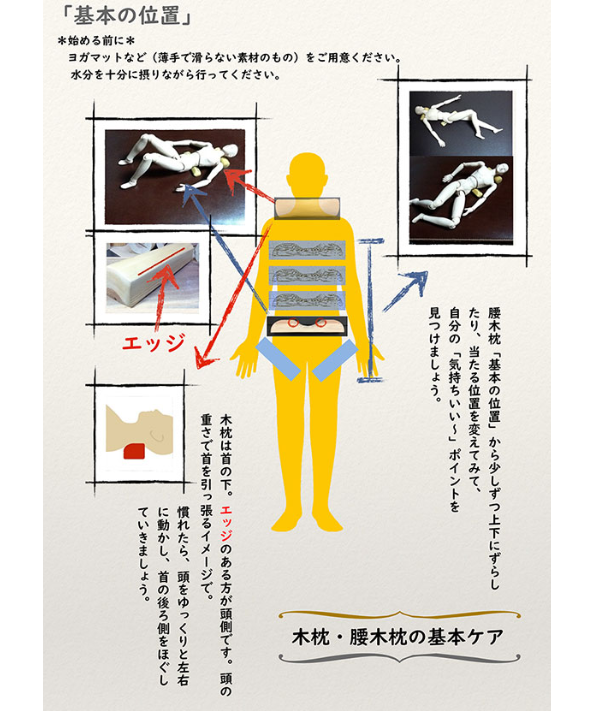 「基本の位置」

＊始める前に＊
ヨガマットなど（薄手で滑らない素材のもの）をご用意ください。
水分を十分に摂りながら行ってください。

エッジ

腰木枕「基本の位置」から少しずつ上下にずらしたり、当たる位置を変えてみて、自分の「気持ちいい〜」ポイントを見つけましょう。

木枕は首の下。エッジのある方が頭側です。頭の重さで首を引っ張るイメージで。
慣れたら、頭をゆっくりと左右に動かし、首の後ろ側をほぐしていきましょう。

木枕・腰木枕の基本ケア