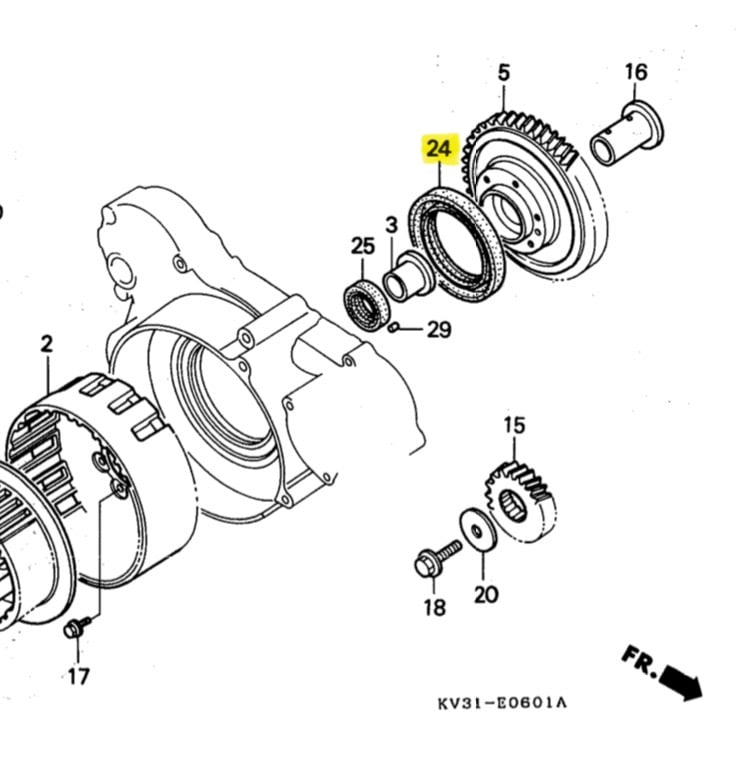 5
16
24
3
25
29
2
15
18
20
17
FR.
KV31-E0601A