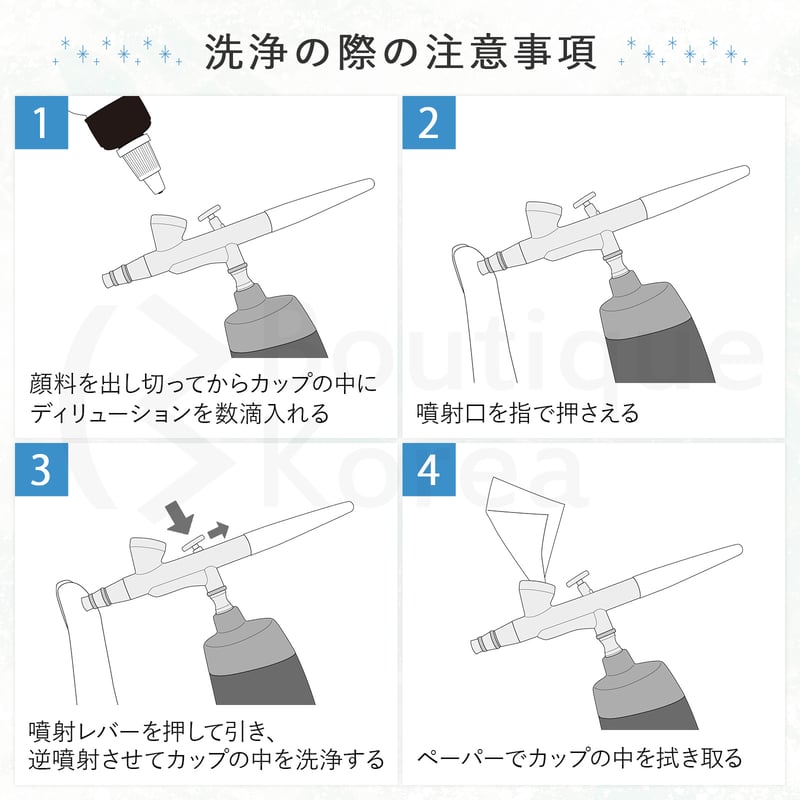 洗浄の際の注意事項

1

顔料を出し切ってからカップの中にディリューションを数滴入れる

2

噴射口を指で押さえる

3

噴射レバーを押して引き、逆噴射させてカップの中を洗浄する

4

ペーパーでカップの中を拭き取る

Boutique Korea