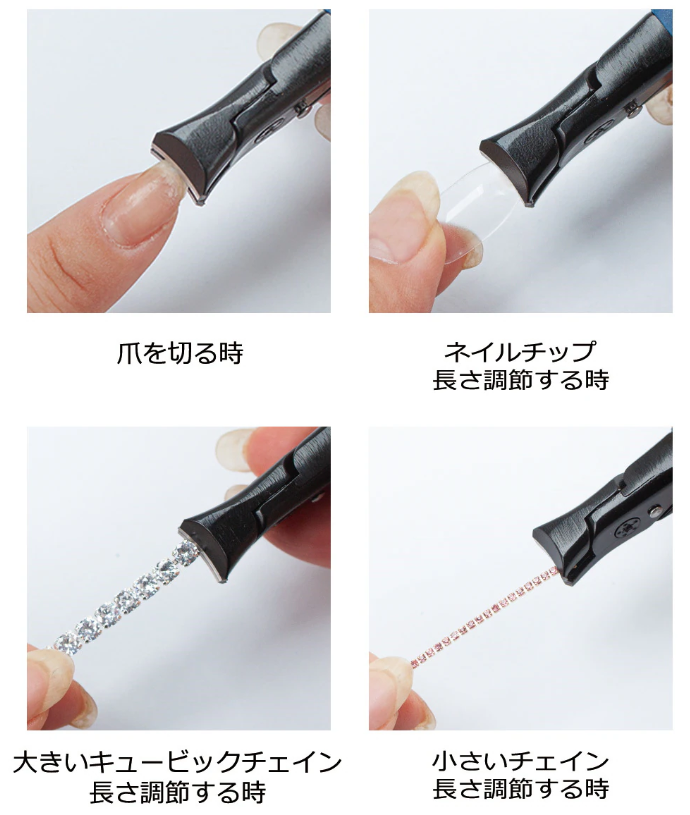 爪を切る時

ネイルチップ
長さ調節する時

大きいキュービックチェイン
長さ調節する時

小さいチェイン
長さ調節する時